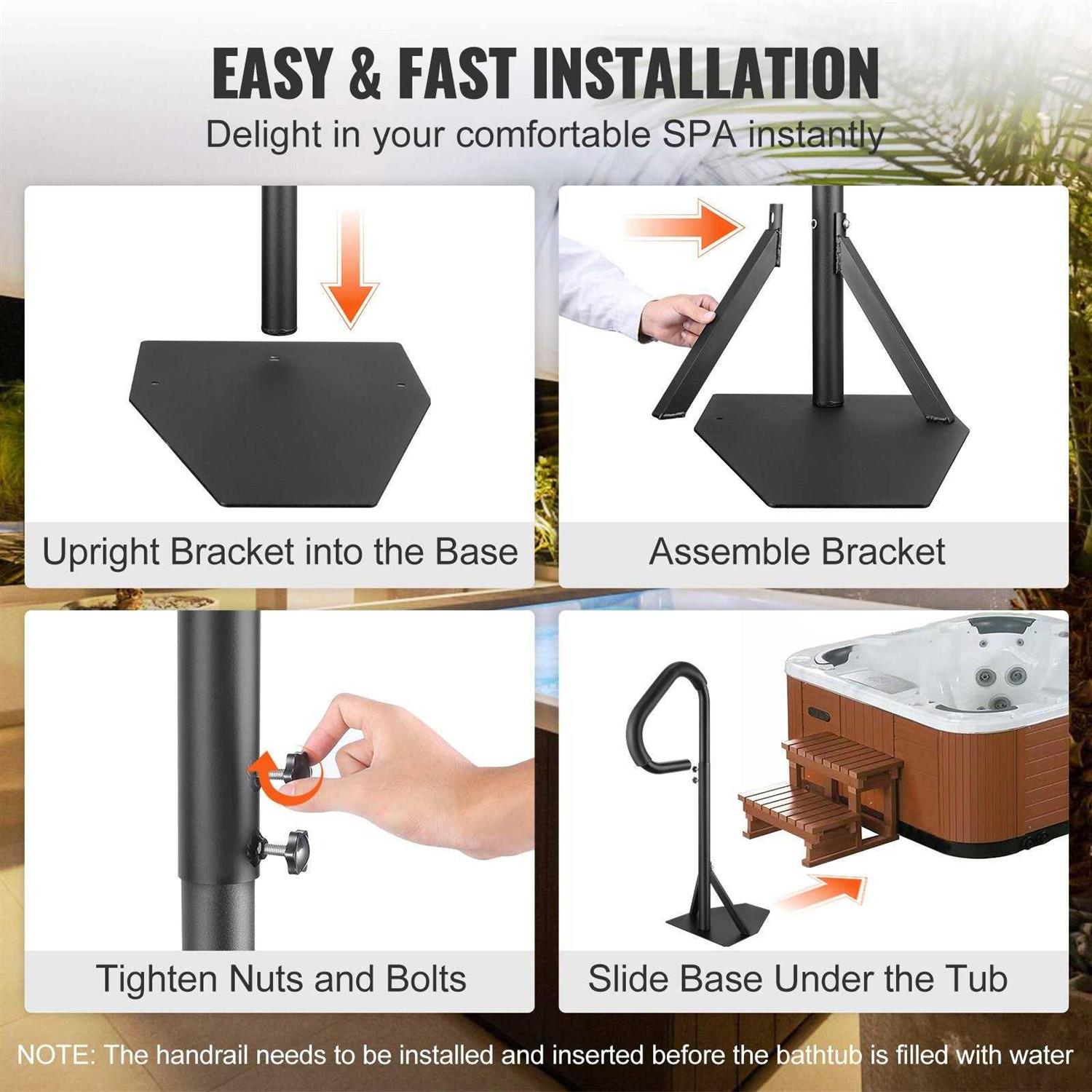 EASY & FAST INSTALLATION
Delight in your comfortable SPA instantly

Upright Bracket into the Base

Assemble Bracket

Tighten Nuts and Bolts

Slide Base Under the Tub

NOTE: The handrail needs to be installed and inserted before the bathtub is filled with water