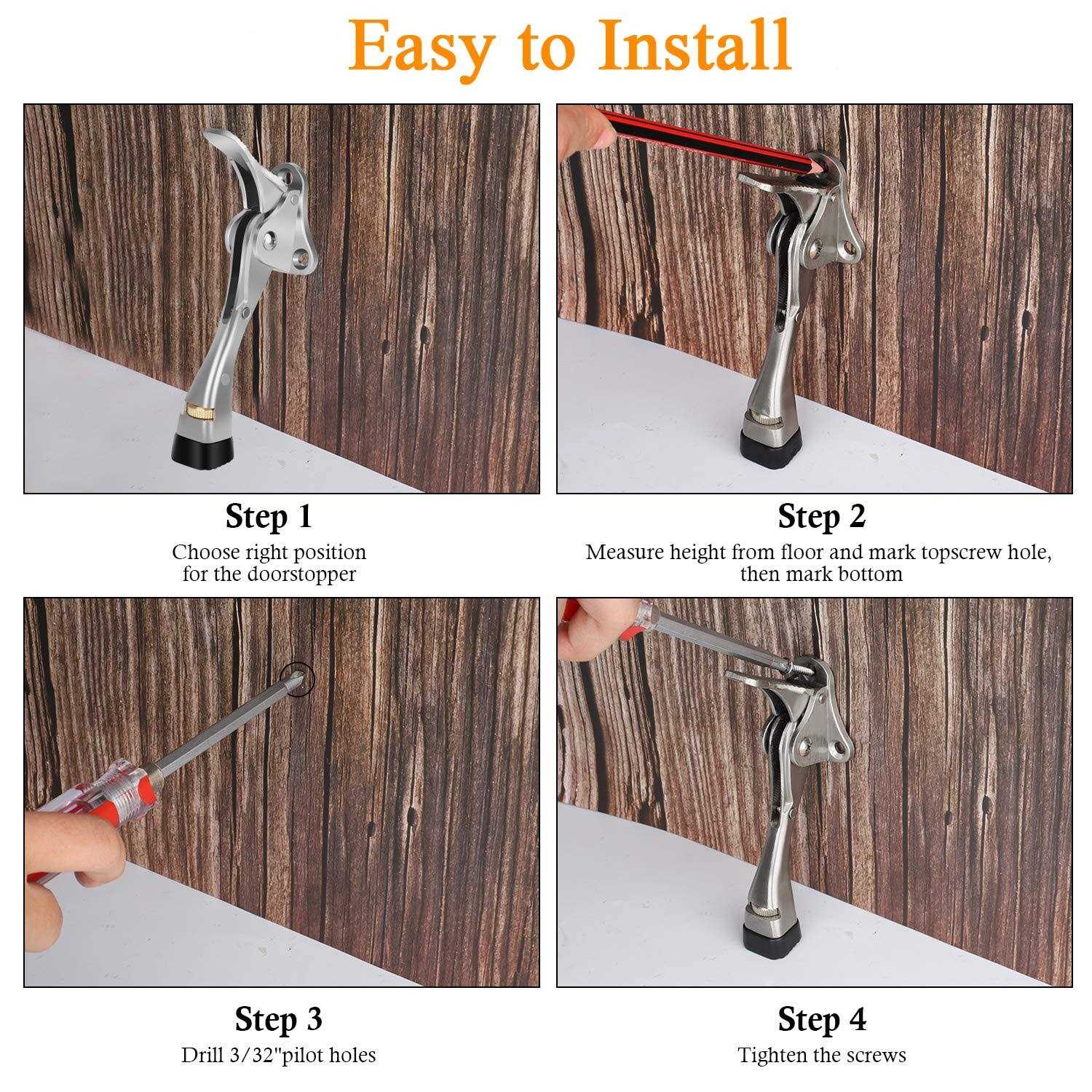 Easy to Install

Step 1
Choose right position for the doorstopper

Step 2
Measure height from floor and mark topscrew hole, then mark bottom

Step 3
Drill 3/32"pilot holes

Step 4
Tighten the screws