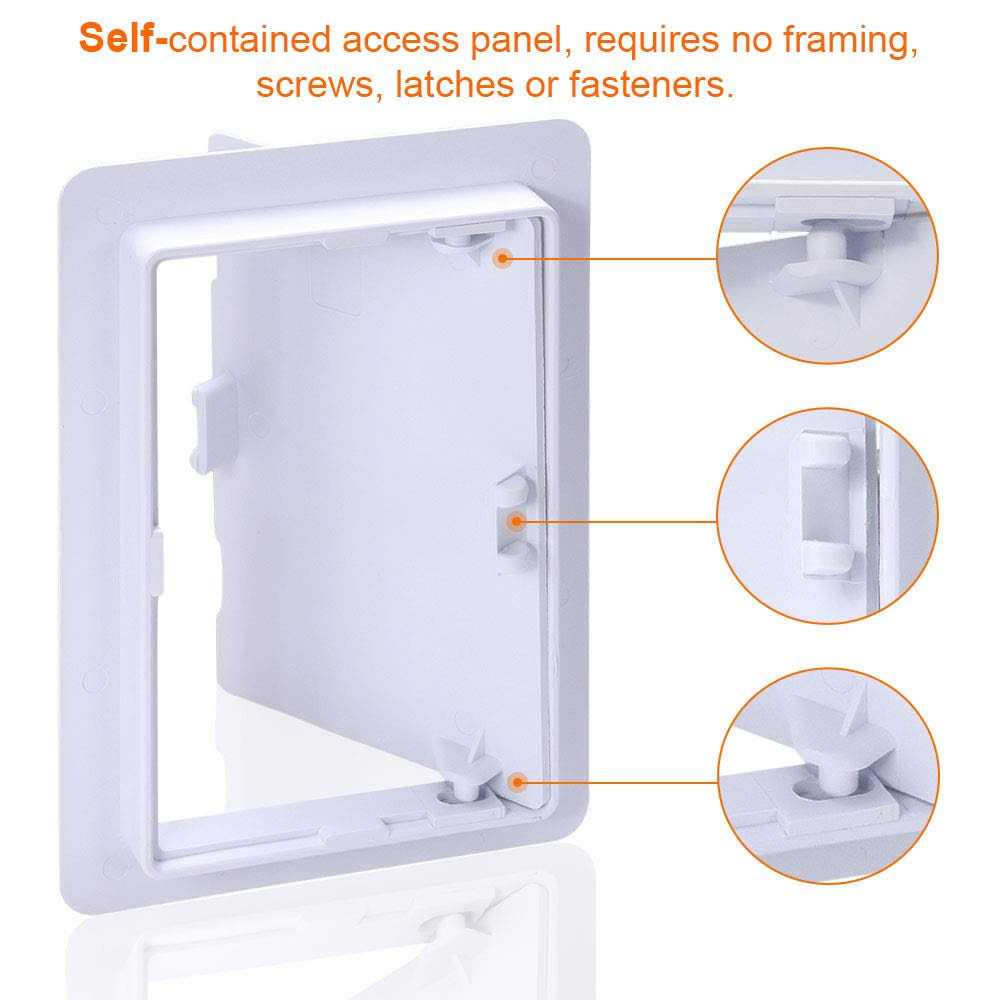 Self-contained access panel, requires no framing, screws, latches or fasteners.