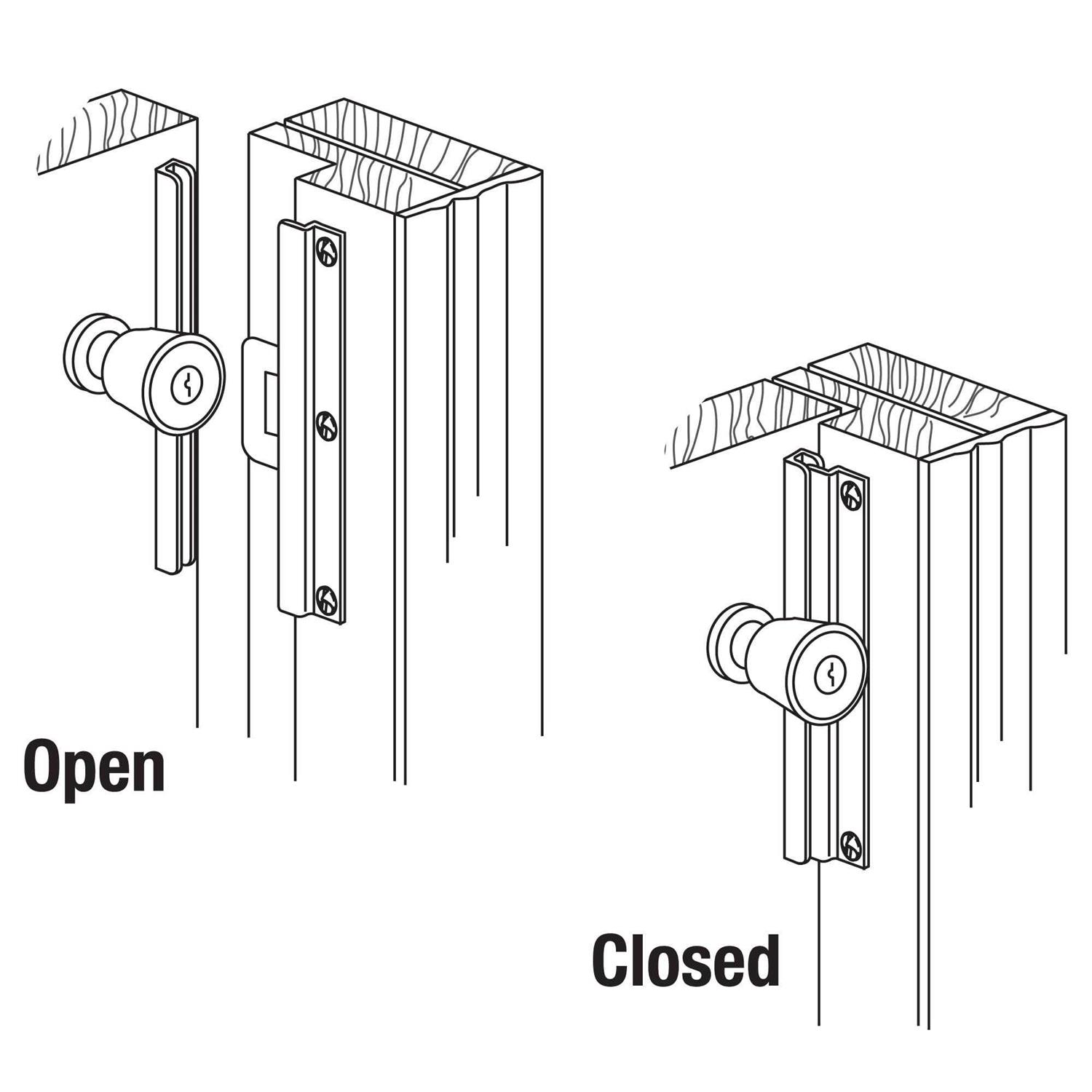 Open

Closed