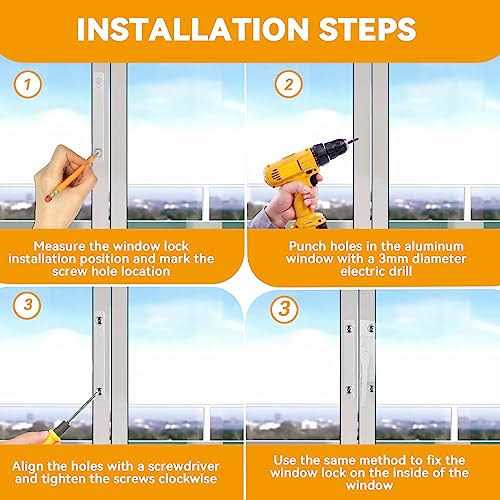 INSTALLATION STEPS

1

Measure the window lock installation position and mark the screw hole location

2

Punch holes in the aluminum window with a 3mm diameter electric drill

3

Align the holes with a screwdriver and tighten the screws clockwise

3

Use the same method to fix the window lock on the inside of the window