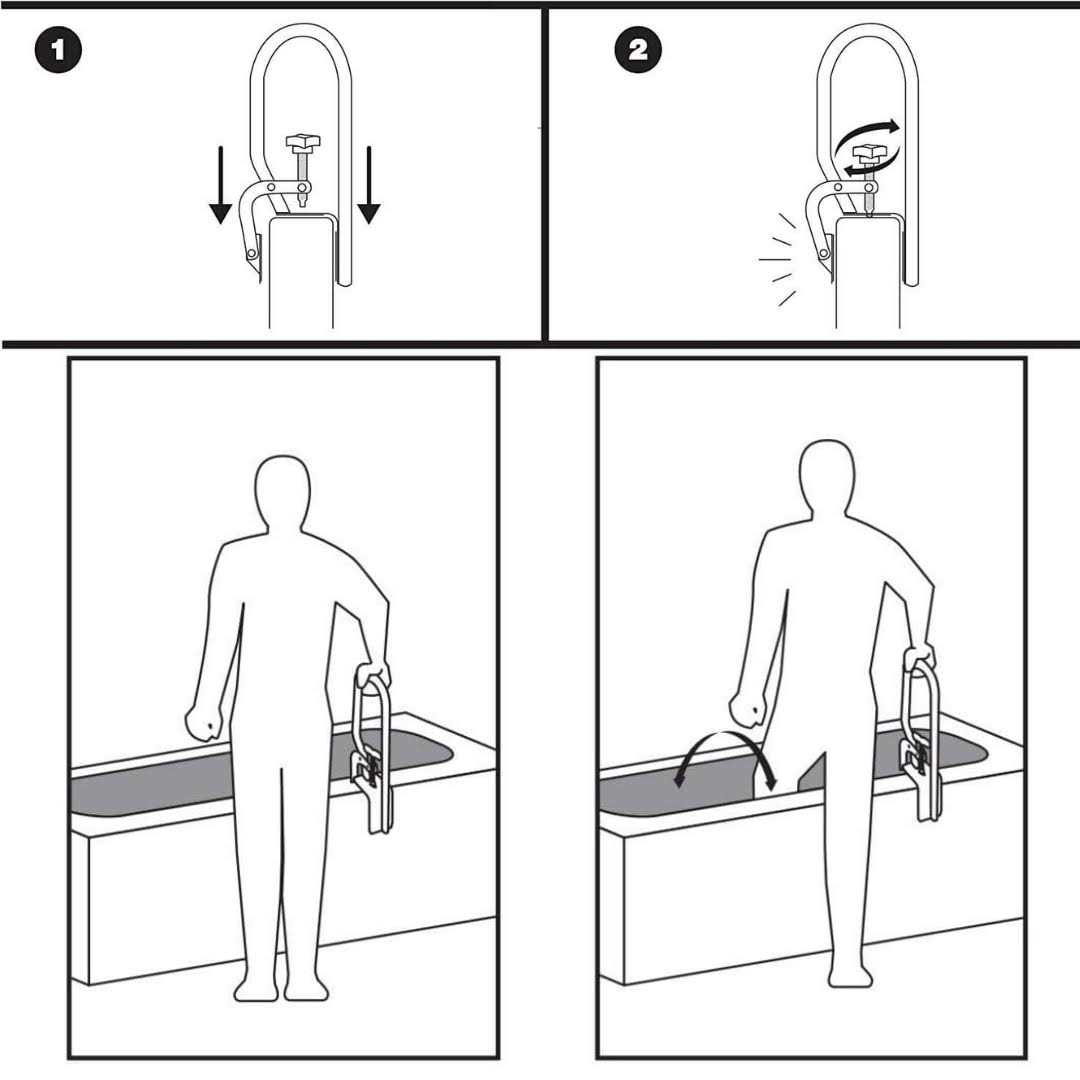 1

2