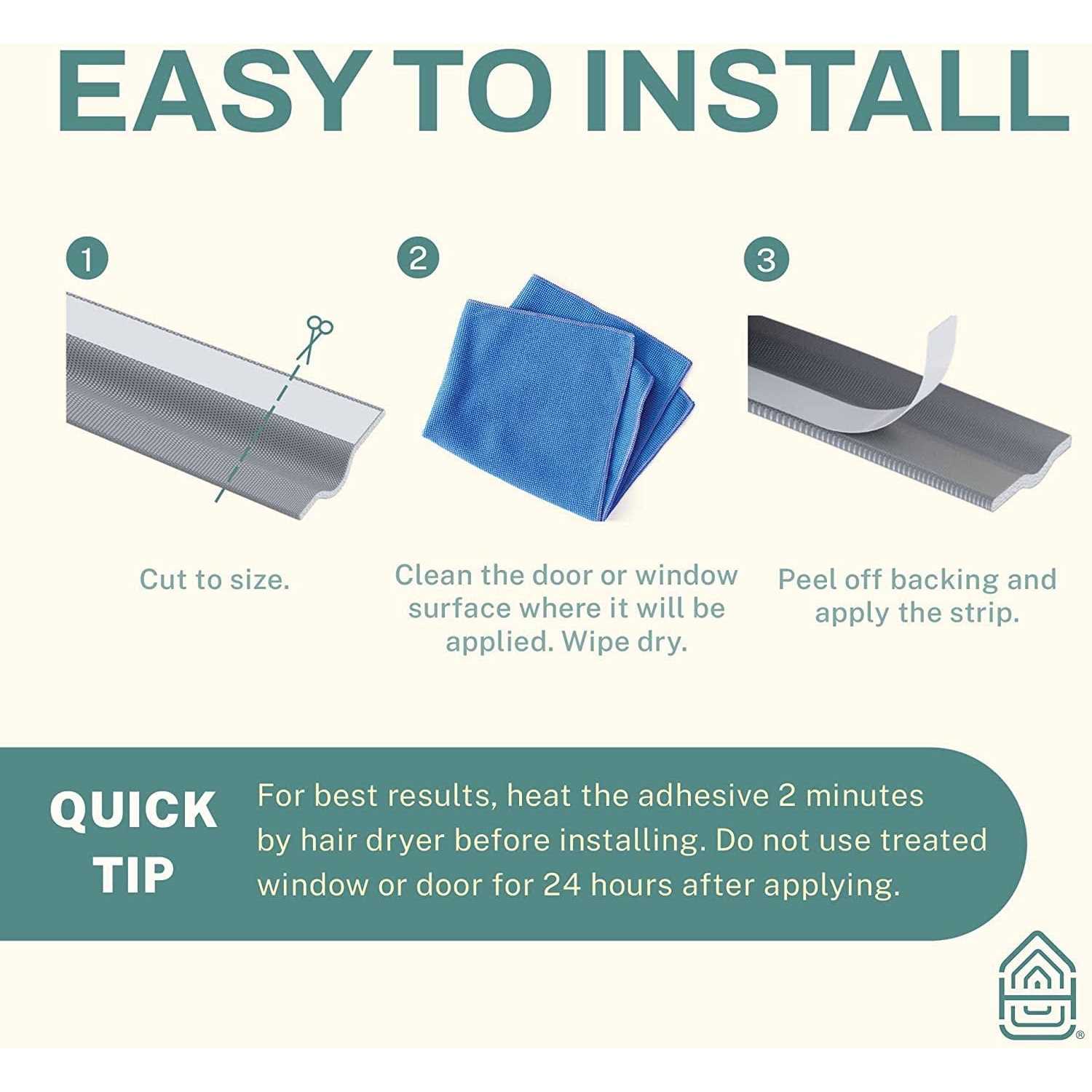 EASY TO INSTALL

1

Cut to size.

2

Clean the door or window surface where it will be applied. Wipe dry.

3

Peel off backing and apply the strip.

QUICK TIP

For best results, heat the adhesive 2 minutes by hair dryer before installing. Do not use treated window or door for 24 hours after applying.

®