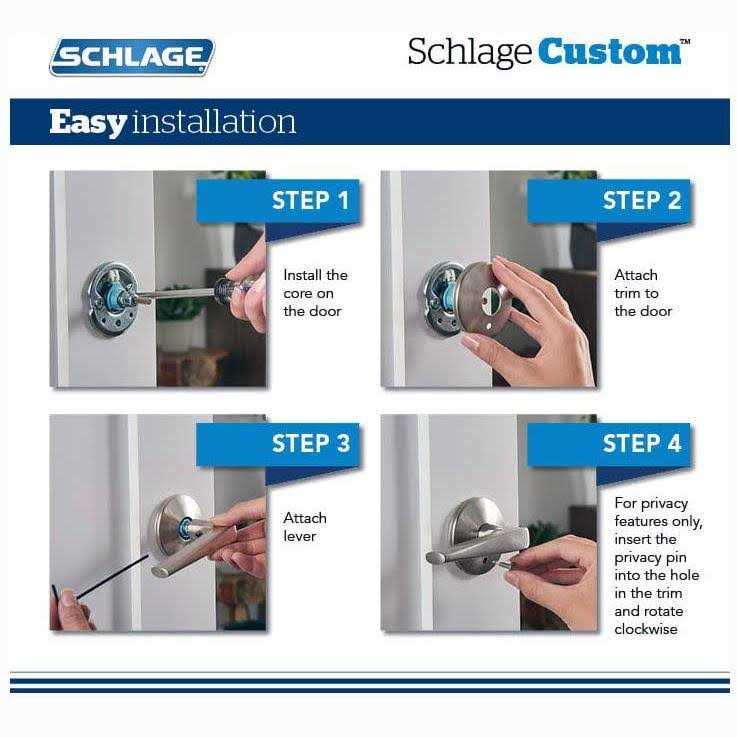 SCHLAGE

Schlage Custom™

Easy installation

STEP 1

Install the core on the door

STEP 2

Attach trim to the door

STEP 3

Attach lever

STEP 4

For privacy features only, insert the privacy pin into the hole in the trim and rotate clockwise