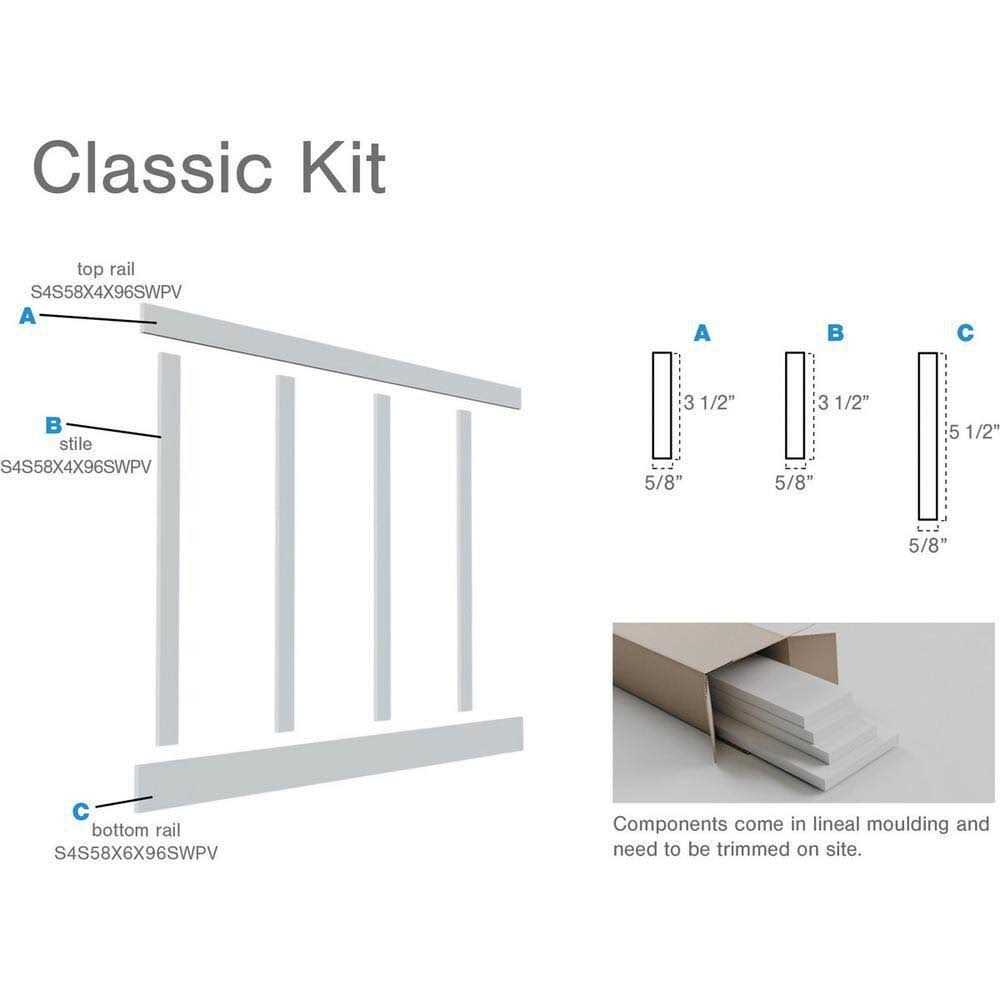 Classic Kit

top rail
S4S58X4X96SWPV
A

B
stile
S4S58X4X96SWPV

C
bottom rail
S4S58X6X96SWPV

A
3 1/2"
5/8"

B
3 1/2"
5/8"

C
5 1/2"
5/8"

Components come in lineal moulding and need to be trimmed on site.