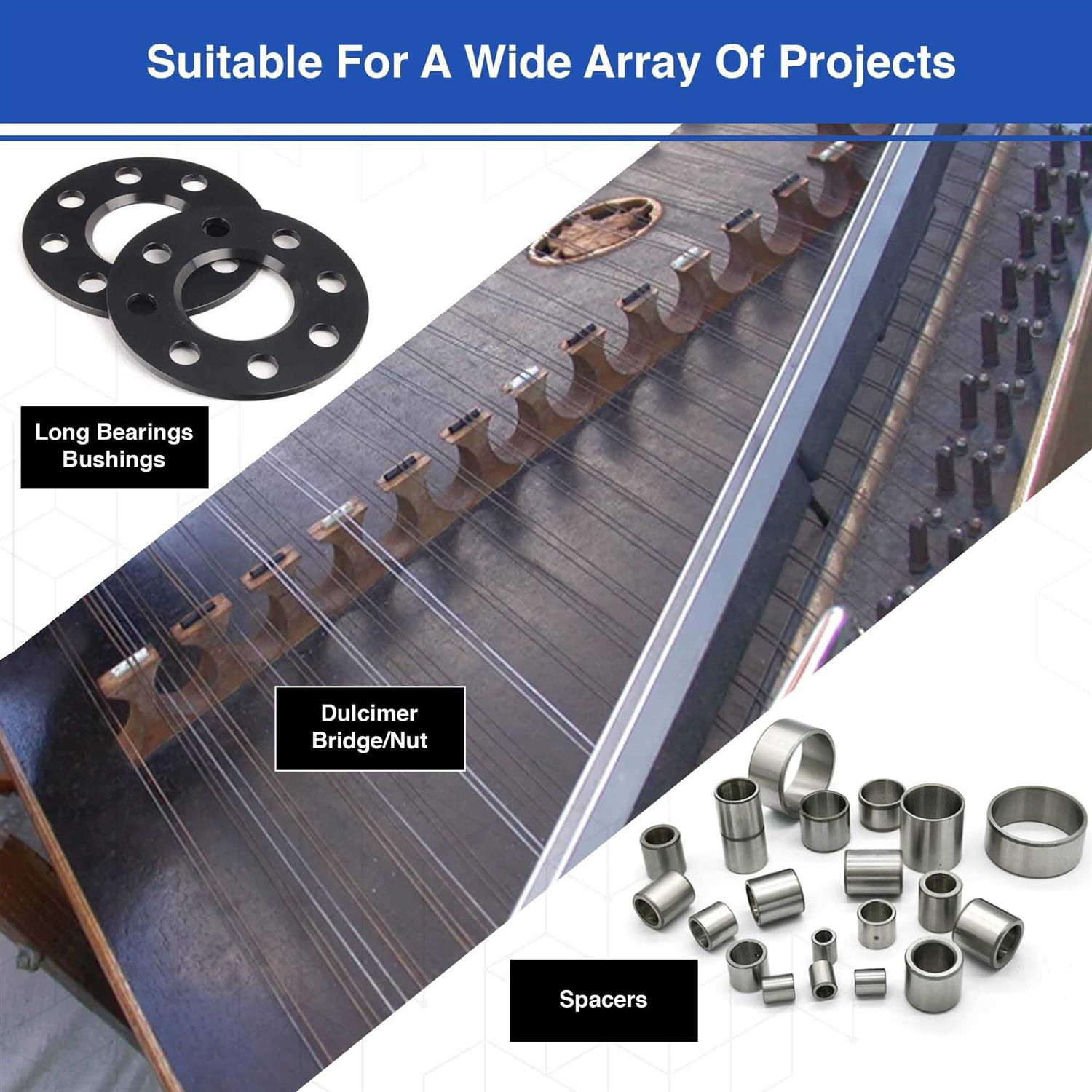 Suitable For A Wide Array Of Projects

Long Bearings Bushings

Dulcimer Bridge/Nut

Spacers