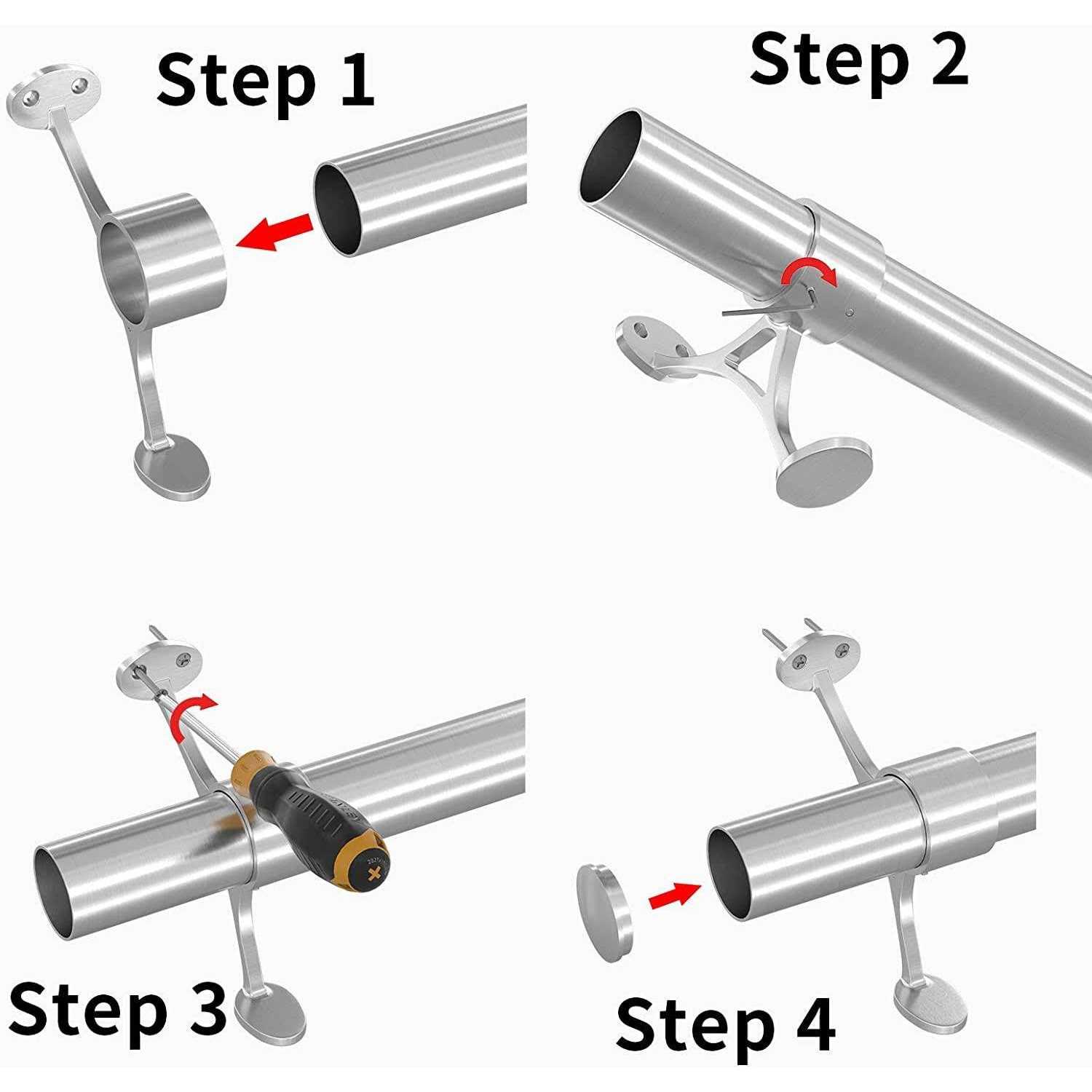 Step 1

Step 2

Step 3

Step 4