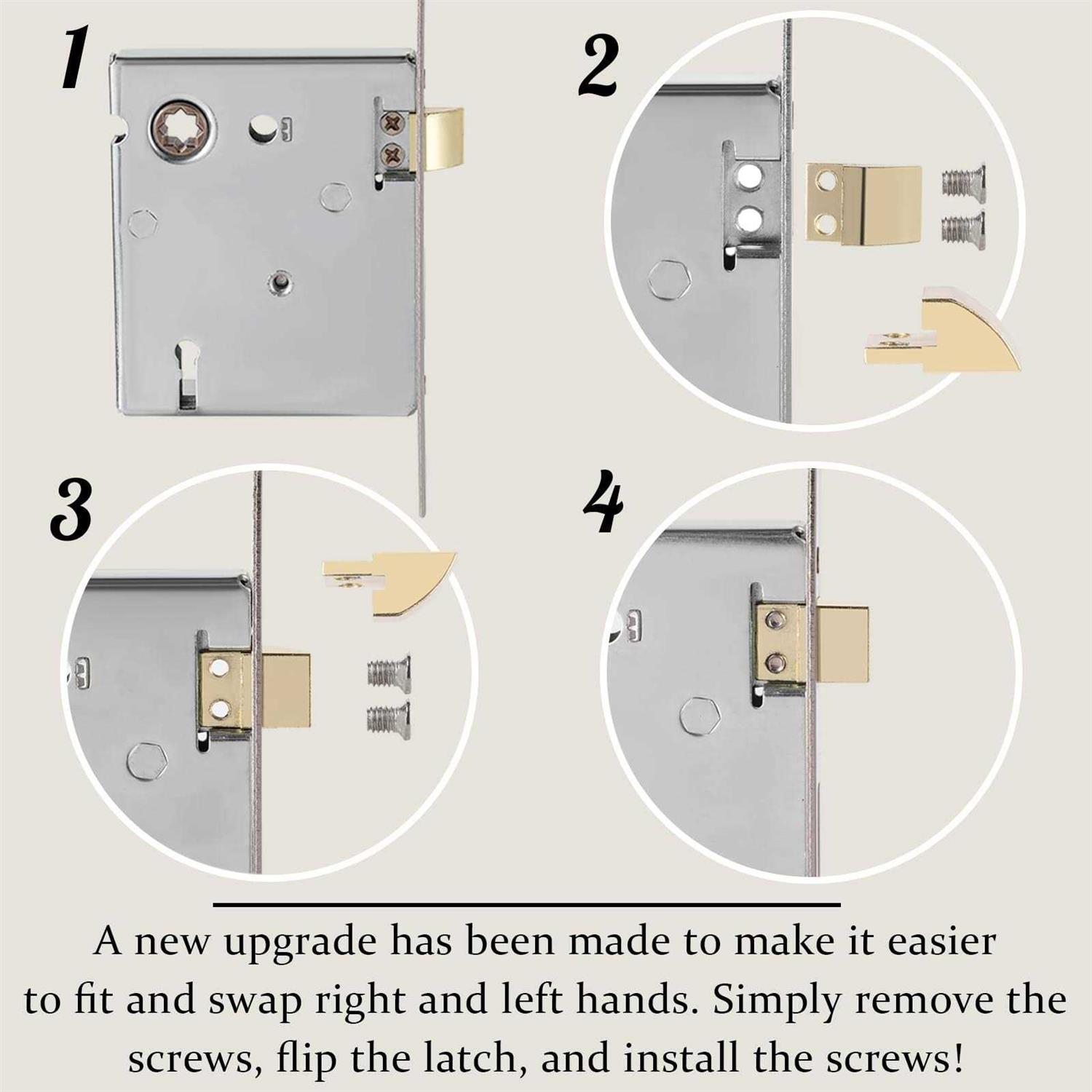 1

2

3

4

A new upgrade has been made to make it easier to fit and swap right and left hands. Simply remove the screws, flip the latch, and install the screws!