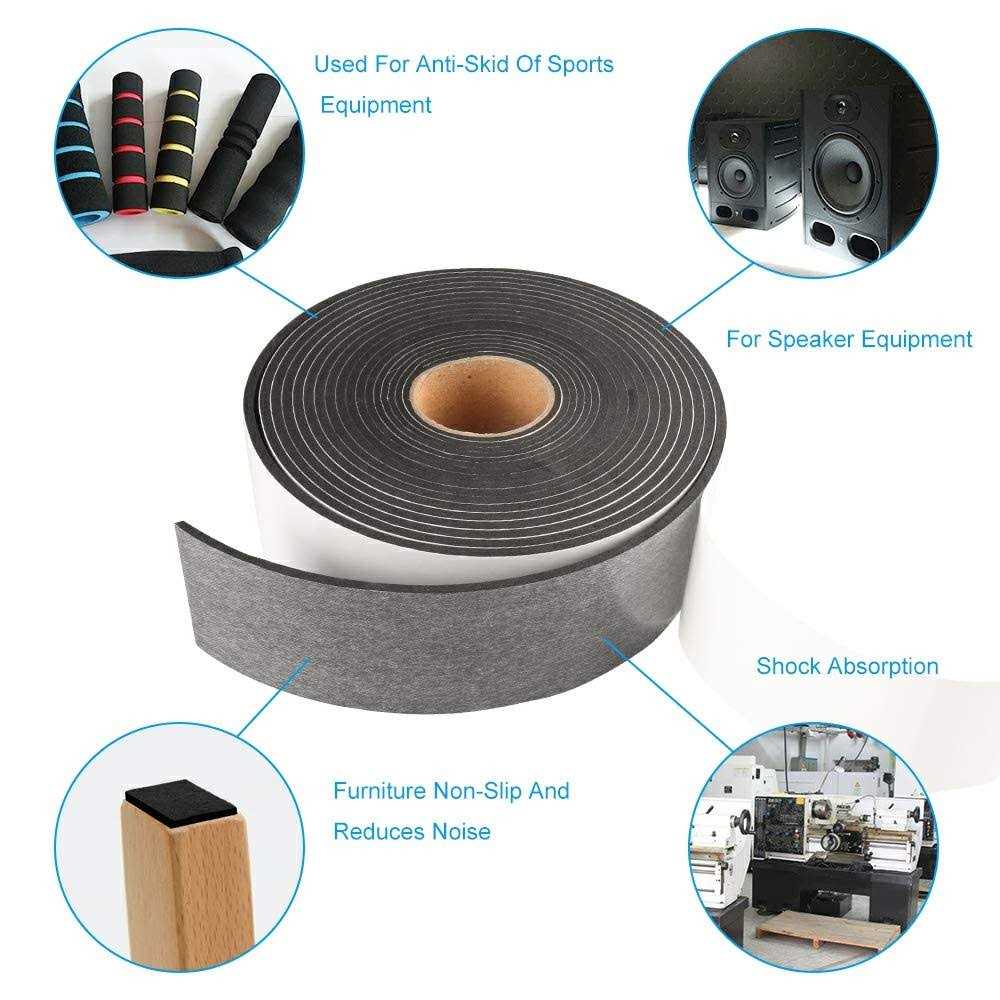 Used For Anti-Skid Of Sports Equipment

For Speaker Equipment

Shock Absorption

Furniture Non-Slip And Reduces Noise