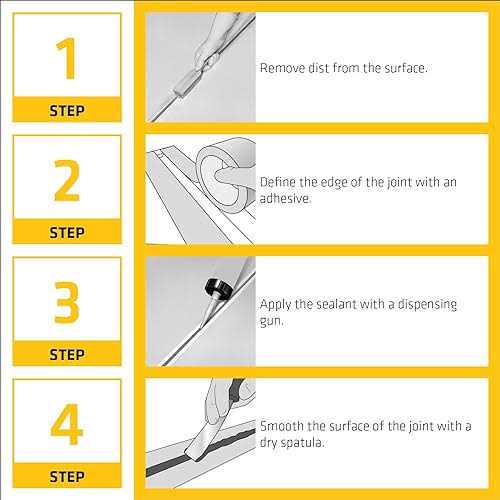 1
STEP

Remove dist from the surface.

2
STEP

Define the edge of the joint with an adhesive.

3
STEP

Apply the sealant with a dispensing gun.

4
STEP

Smooth the surface of the joint with a dry spatula.