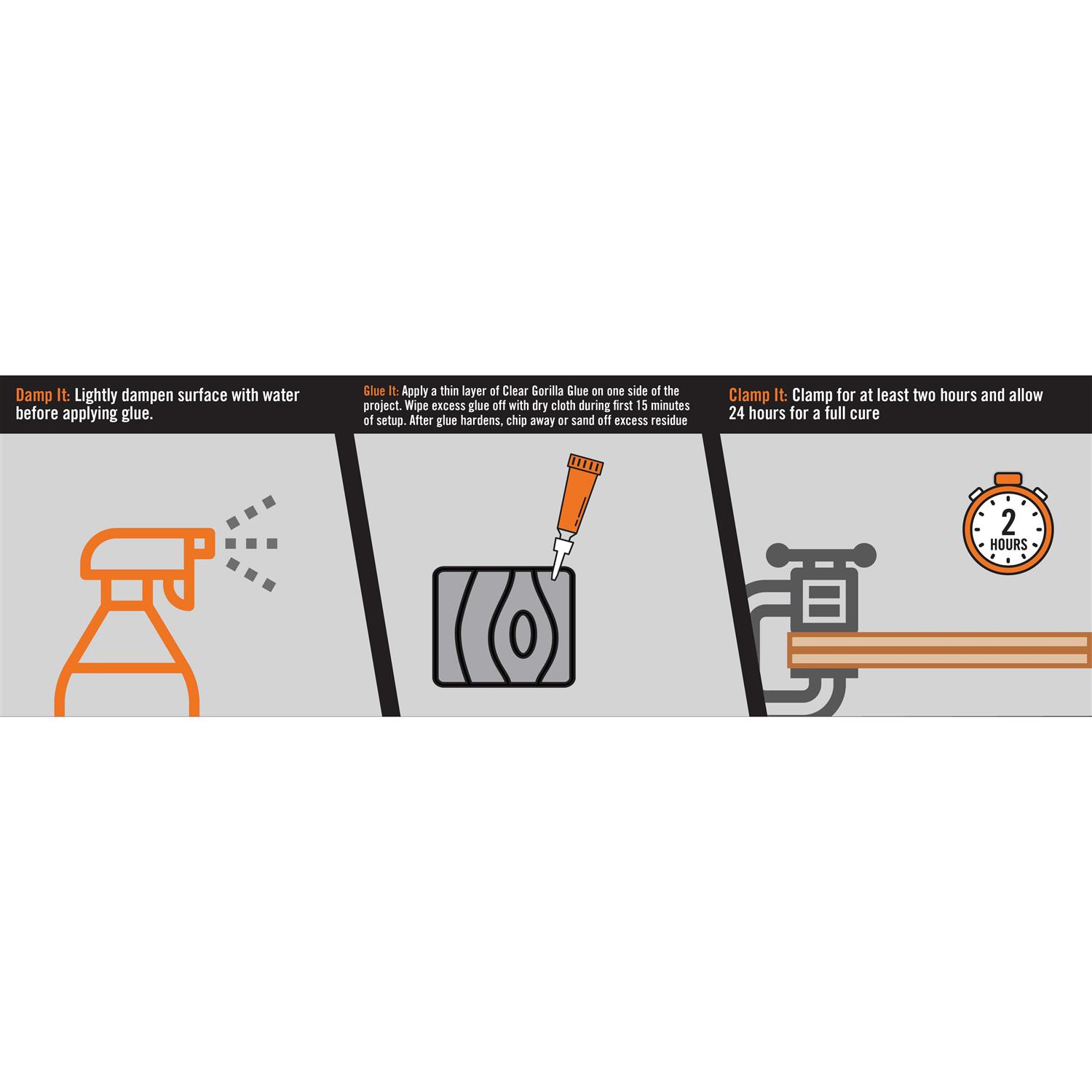 Damp It: Lightly dampen surface with water before applying glue.

Glue It: Apply a thin layer of Clear Gorilla Glue on one side of the project. Wipe excess glue off with dry cloth during first 15 minutes of setup. After glue hardens, chip away or sand off excess residue

Clamp It: Clamp for at least two hours and allow 24 hours for a full cure

2 HOURS