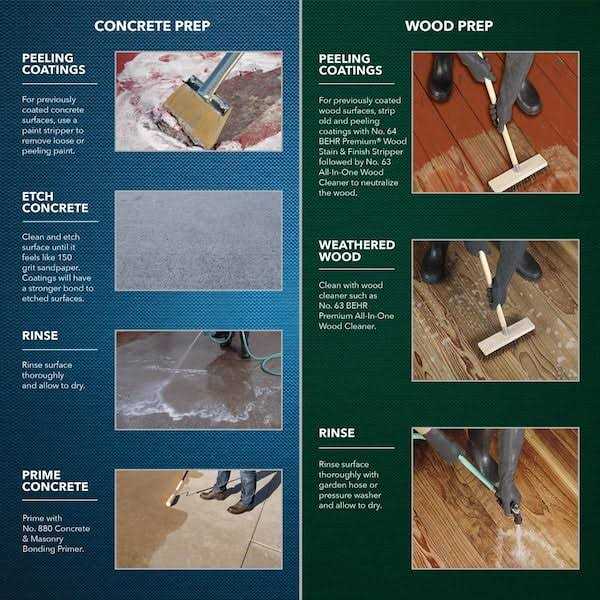 CONCRETE PREP

PEELING COATINGS

For previously coated concrete surfaces, use a paint stripper to remove loose or peeling paint.

ETCH CONCRETE

Clean and etch surface until it feels like 150 grit sandpaper. Coatings will have a stronger bond to etched surfaces.

RINSE

Rinse surface thoroughly and allow to dry.

PRIME CONCRETE

Prime with No. 880 Concrete & Masonry Bonding Primer.

WOOD PREP

PEELING COATINGS

For previously coated wood surfaces, strip old and peeling coatings with No. 64 BEHR Premium® Wood Stain & Finish Stripper followed by No. 63 All-In-One Wood Cleaner to neutralize the wood.

WEATHERED WOOD

Clean with wood cleaner such as No. 63 BEHR Premium All-In-One Wood Cleaner.

RINSE

Rinse surface thoroughly with garden hose or pressure washer and allow to dry.