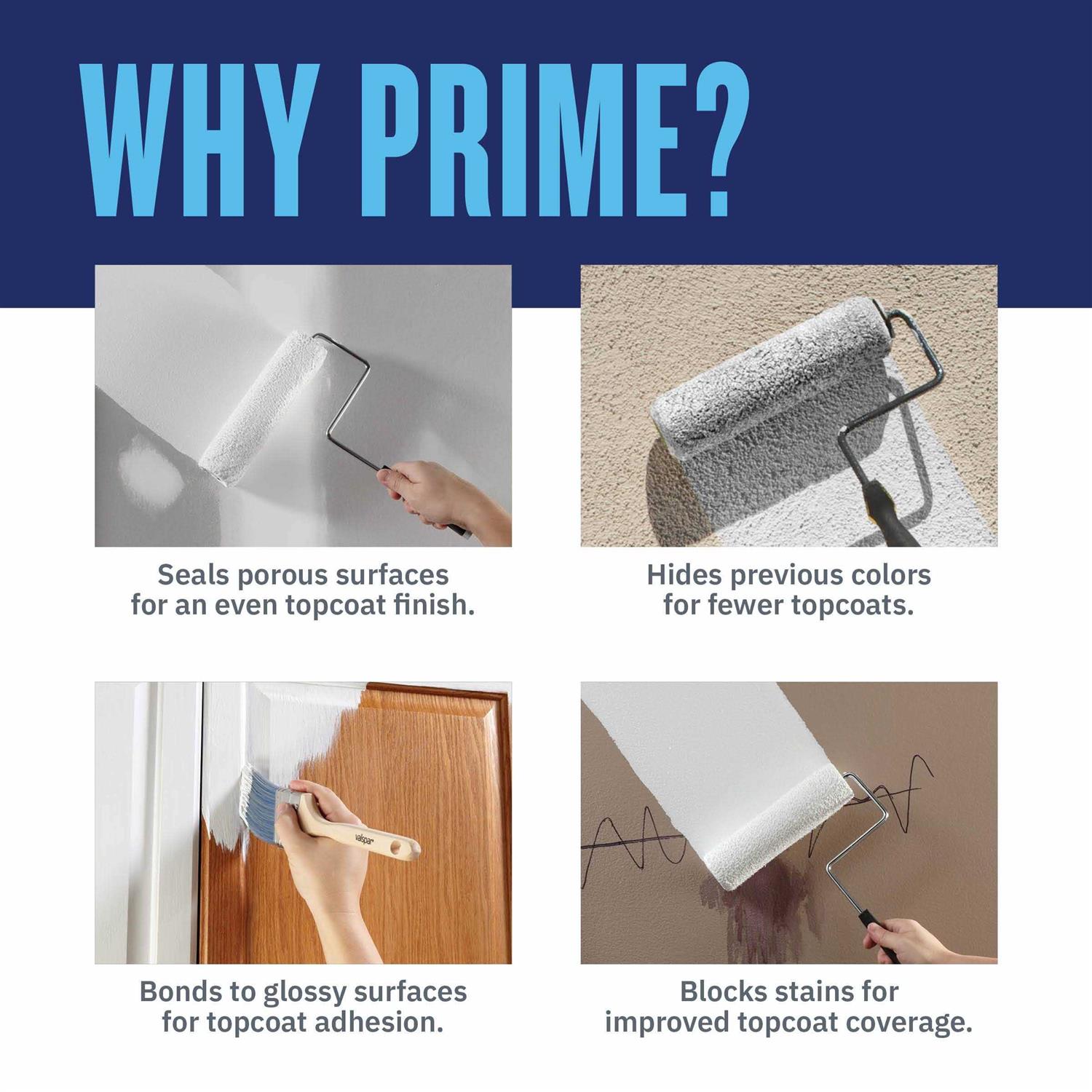 WHY PRIME?

Seals porous surfaces for an even topcoat finish.

Hides previous colors for fewer topcoats.

valspar

Bonds to glossy surfaces for topcoat adhesion.

Blocks stains for improved topcoat coverage.