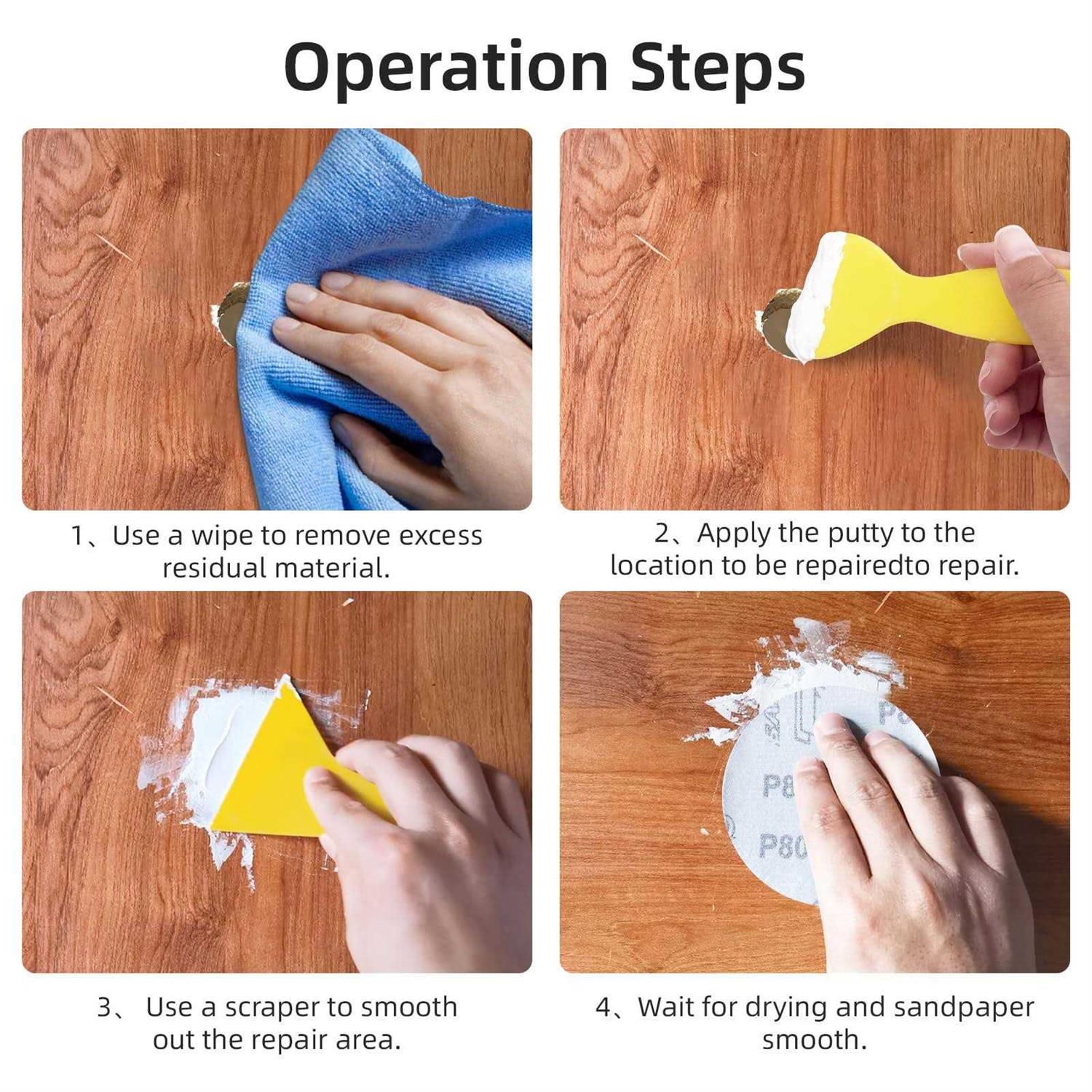 Operation Steps

1、Use a wipe to remove excess residual material.

2、Apply the putty to the location to be repairedto repair.

3、 Use a scraper to smooth out the repair area.

P8

P80

4、Wait for drying and sandpaper smooth.