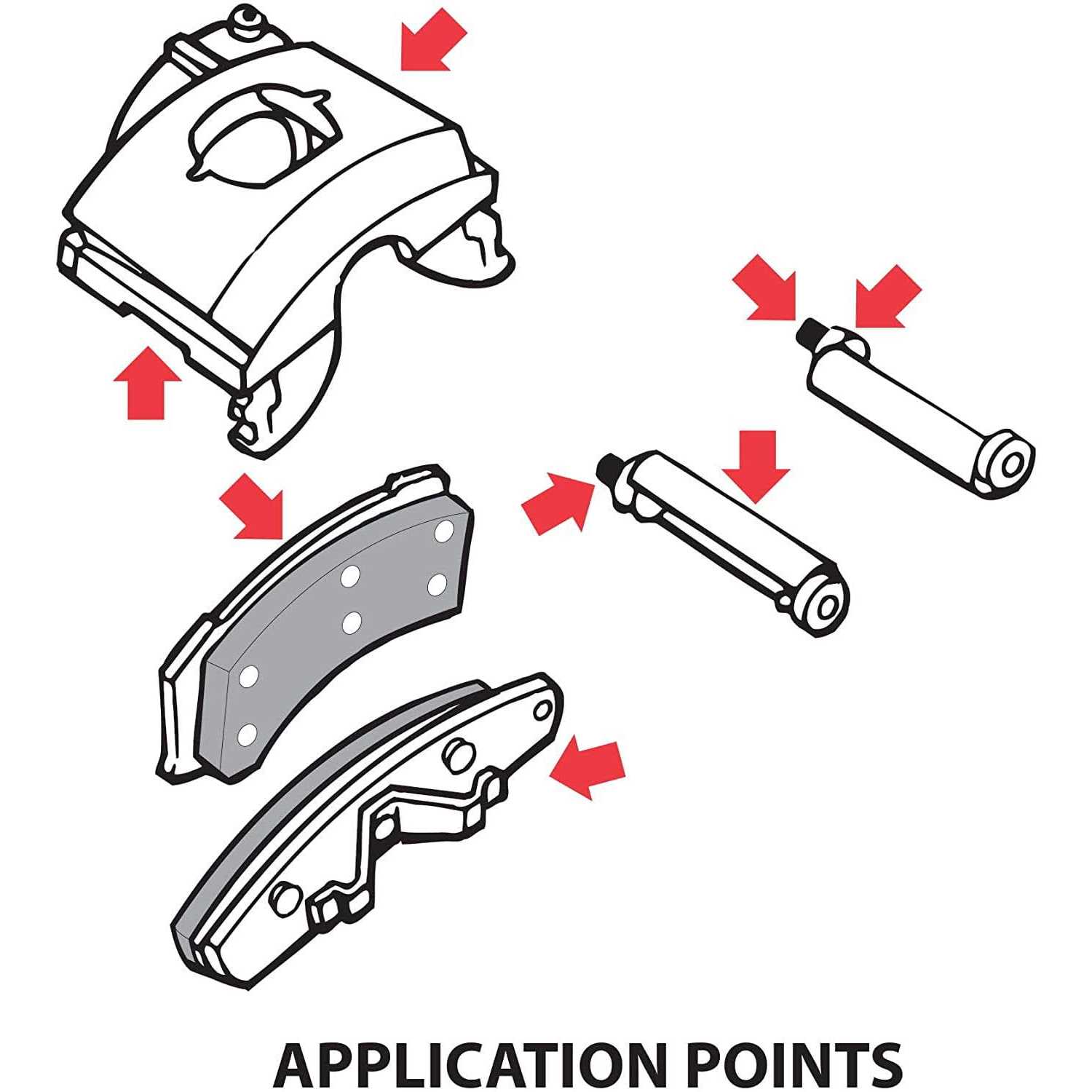 APPLICATION POINTS