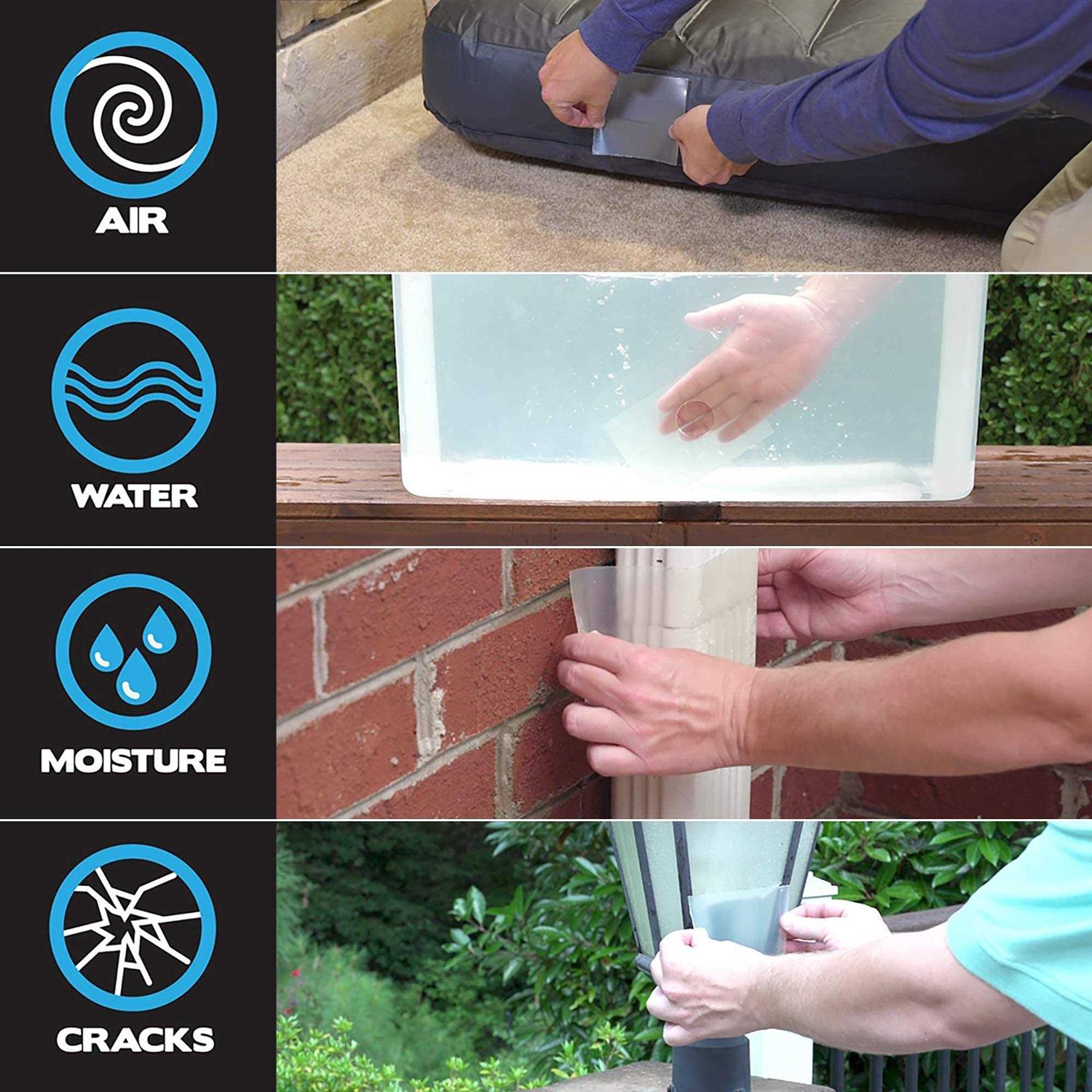 AIR

WATER

MOISTURE

CRACKS