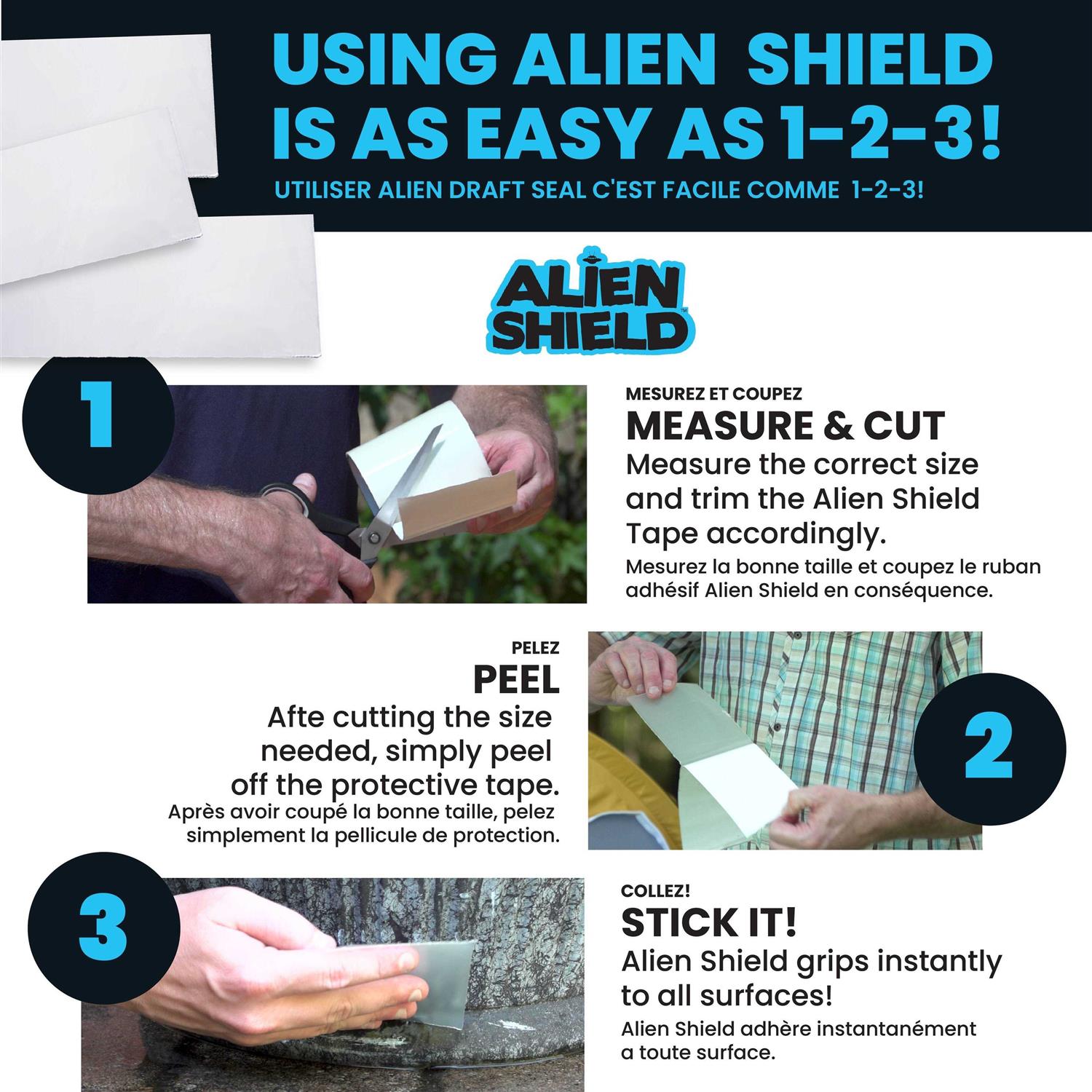 USING ALIEN SHIELD IS AS EASY AS 1-2-3!

UTILISER ALIEN DRAFT SEAL C'EST FACILE COMME 1-2-3!

ALIEN SHIELD™

1

MESUREZ ET COUPEZ

MEASURE & CUT

Measure the correct size and trim the Alien Shield Tape accordingly.

Mesurez la bonne taille et coupez le ruban adhésif Alien Shield en conséquence.

PELEZ

PEEL

Afte cutting the size needed, simply peel off the protective tape.

Après avoir coupé la bonne taille, pelez simplement la pellicule de protection.

2

3

COLLEZ!

STICK IT!

Alien Shield grips instantly to all surfaces!

Alien Shield adhère instantanément a toute surface.