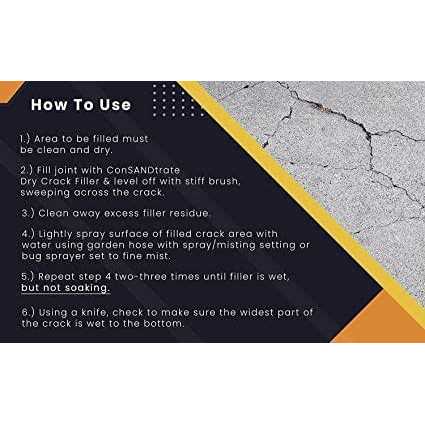 How To Use

1.) Area to be filled must be clean and dry.

2.) Fill joint with ConSANDtrate Dry Crack Filler & level off with stiff brush, sweeping across the crack.

3.) Clean away excess filler residue.

4.) Lightly spray surface of filled crack area with water using garden hose with spray/misting setting or bug sprayer set to fine mist.

5.) Repeat step 4 two-three times until filler is wet, but not soaking.

6.) Using a knife, check to make sure the widest part of the crack is wet to the bottom.