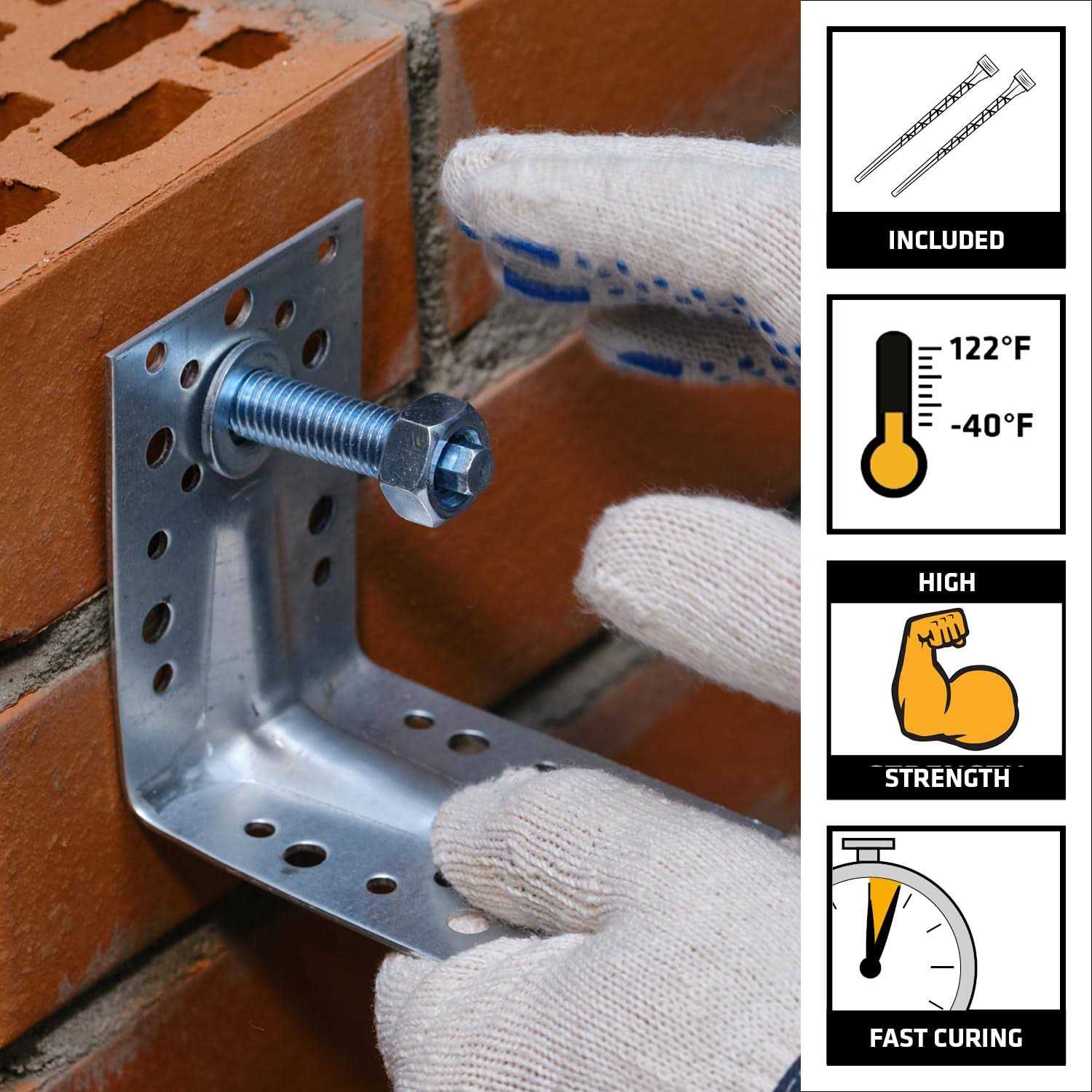 INCLUDED

122°F

-40°F

HIGH

STRENGTH

FAST CURING