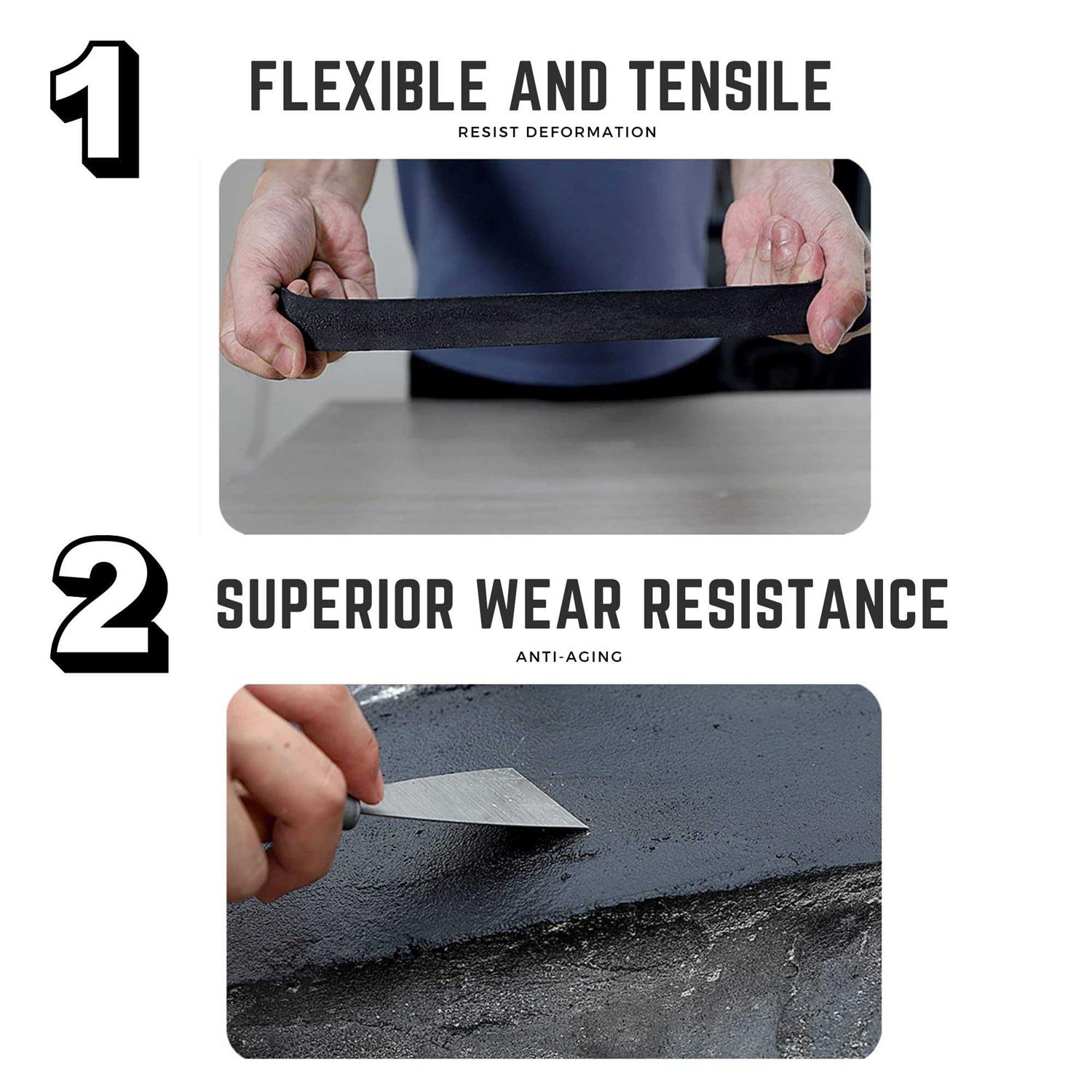 1

FLEXIBLE AND TENSILE

RESIST DEFORMATION

2

SUPERIOR WEAR RESISTANCE

ANTI-AGING