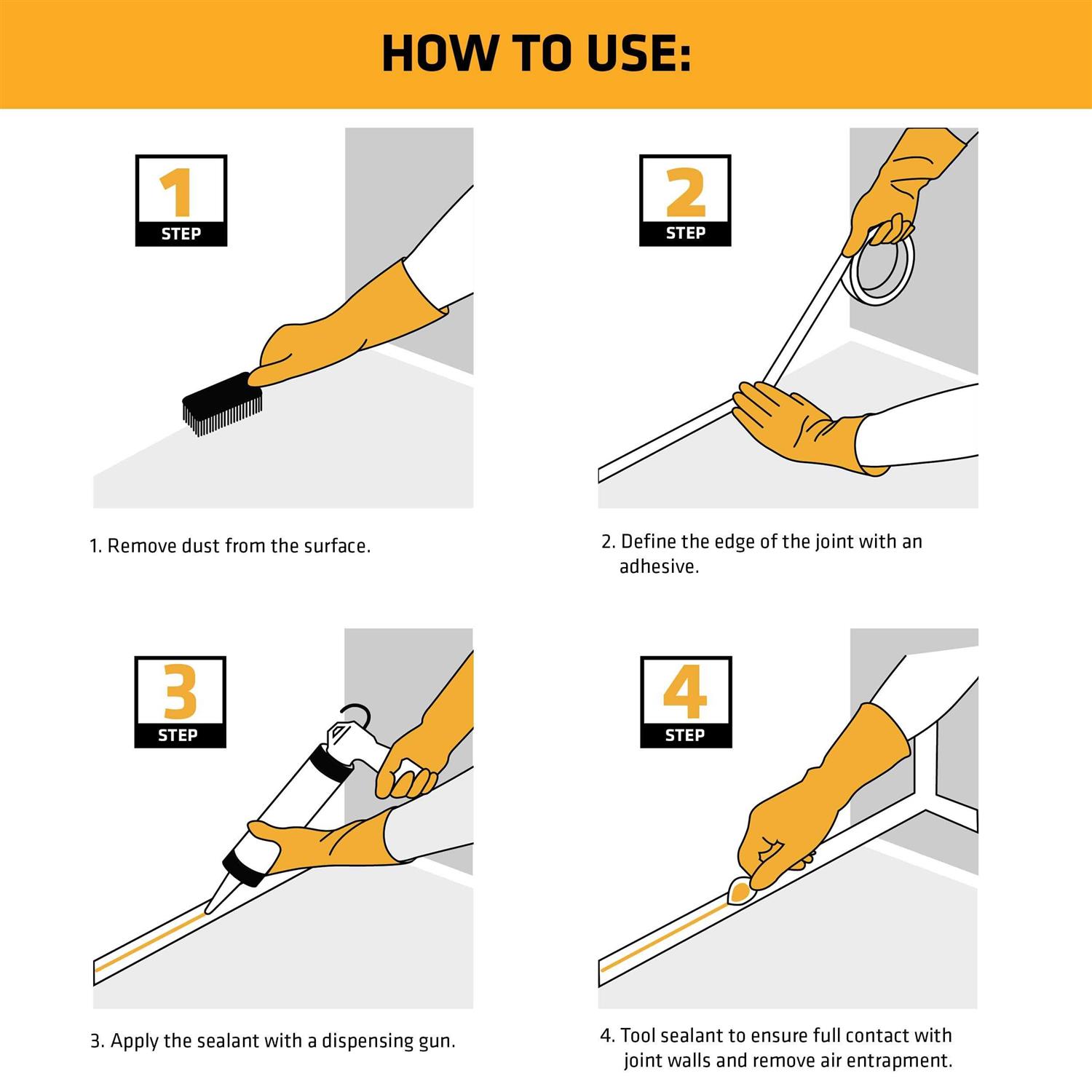 HOW TO USE:

1
STEP

1. Remove dust from the surface.

2
STEP

2. Define the edge of the joint with an adhesive.

3
STEP

3. Apply the sealant with a dispensing gun.

4
STEP

4. Tool sealant to ensure full contact with joint walls and remove air entrapment.