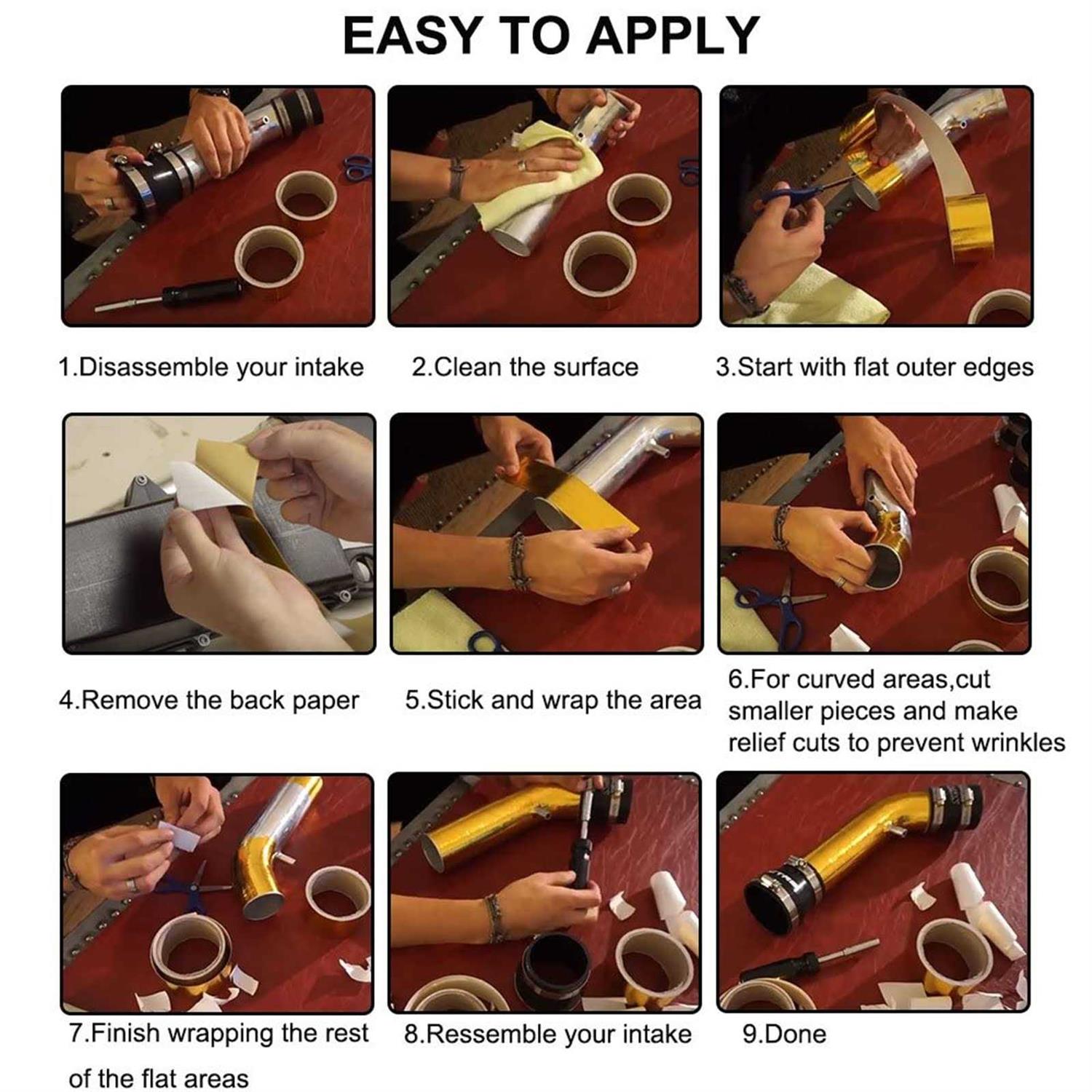 EASY TO APPLY

1.Disassemble your intake

2.Clean the surface

3.Start with flat outer edges

4.Remove the back paper

5.Stick and wrap the area

6.For curved areas,cut smaller pieces and make relief cuts to prevent wrinkles

7.Finish wrapping the rest of the flat areas

8.Ressemble your intake

9.Done