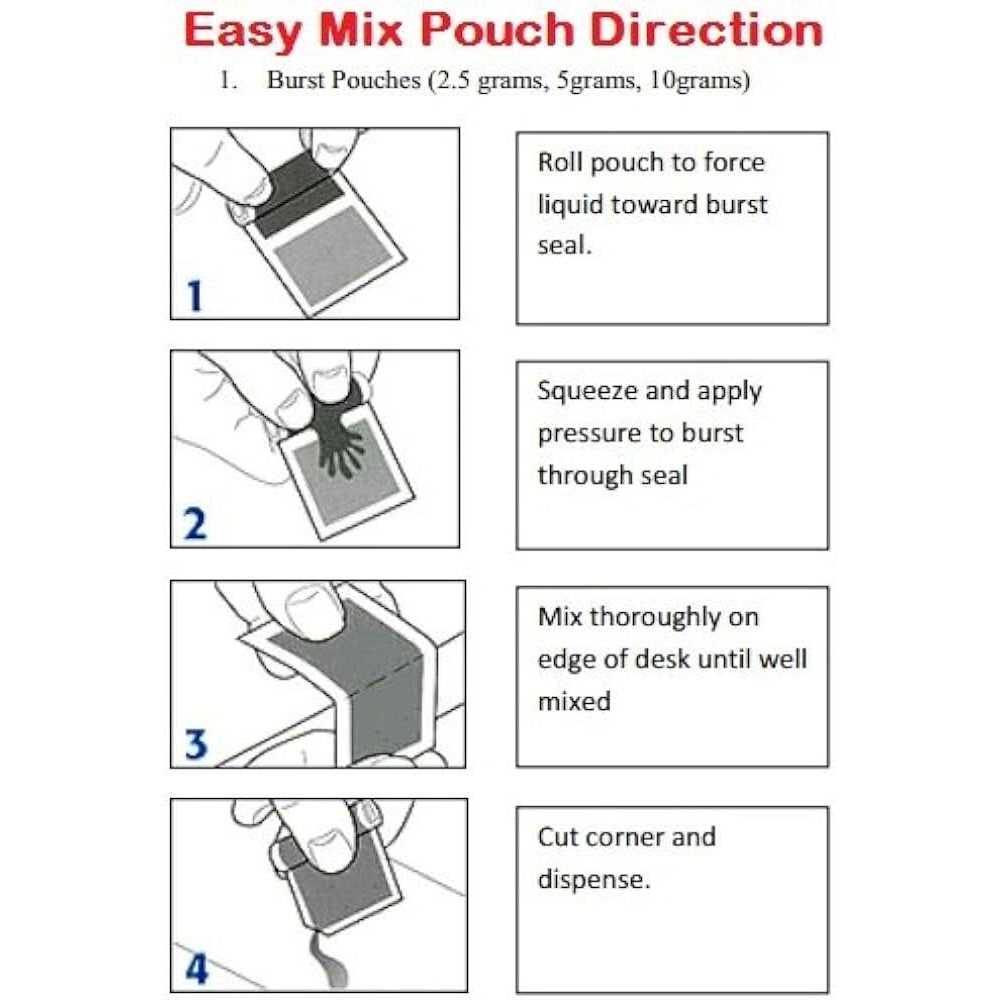 Easy Mix Pouch Direction

1. Burst Pouches (2.5 grams, 5grams, 10grams)

1

Roll pouch to force liquid toward burst seal.

2

Squeeze and apply pressure to burst through seal

3

Mix thoroughly on edge of desk until well mixed

4

Cut corner and dispense.