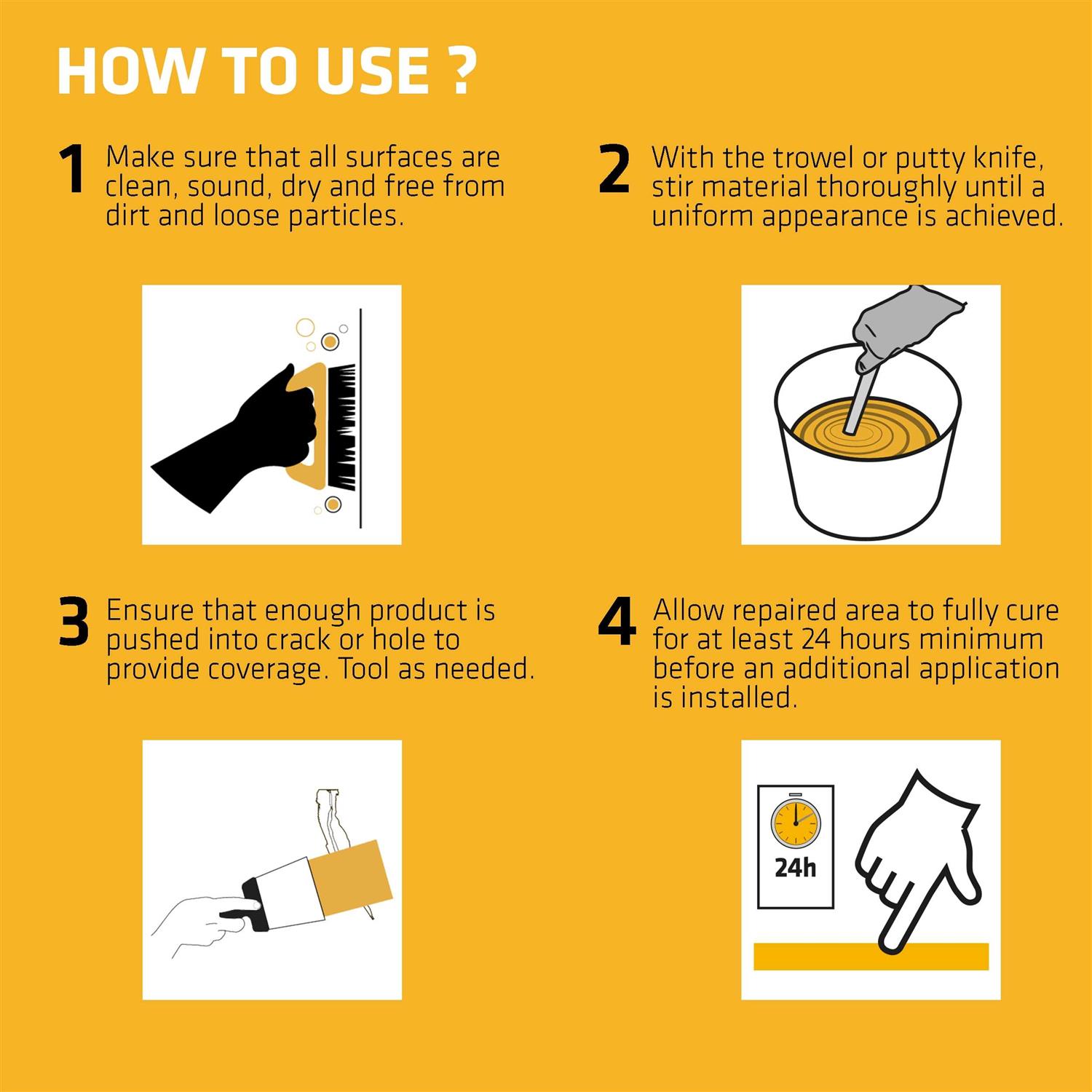 HOW TO USE ?

1 Make sure that all surfaces are clean, sound, dry and free from dirt and loose particles.

2 With the trowel or putty knife, stir material thoroughly until a uniform appearance is achieved.

3 Ensure that enough product is pushed into crack or hole to provide coverage. Tool as needed.

4 Allow repaired area to fully cure for at least 24 hours minimum before an additional application is installed.

24h