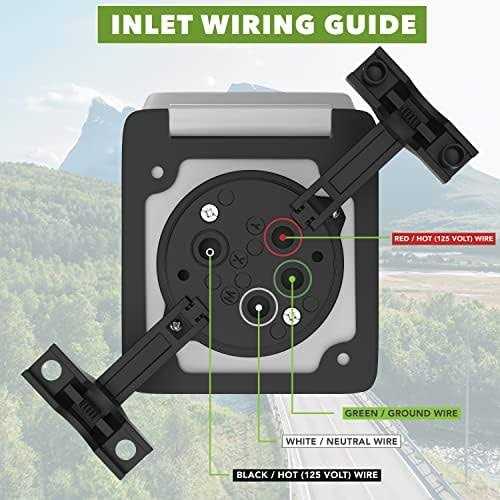 INLET WIRING GUIDE

RED / HOT (125 VOLT) WIRE

GREEN / GROUND WIRE

WHITE / NEUTRAL WIRE

BLACK / HOT (125 VOLT) WIRE