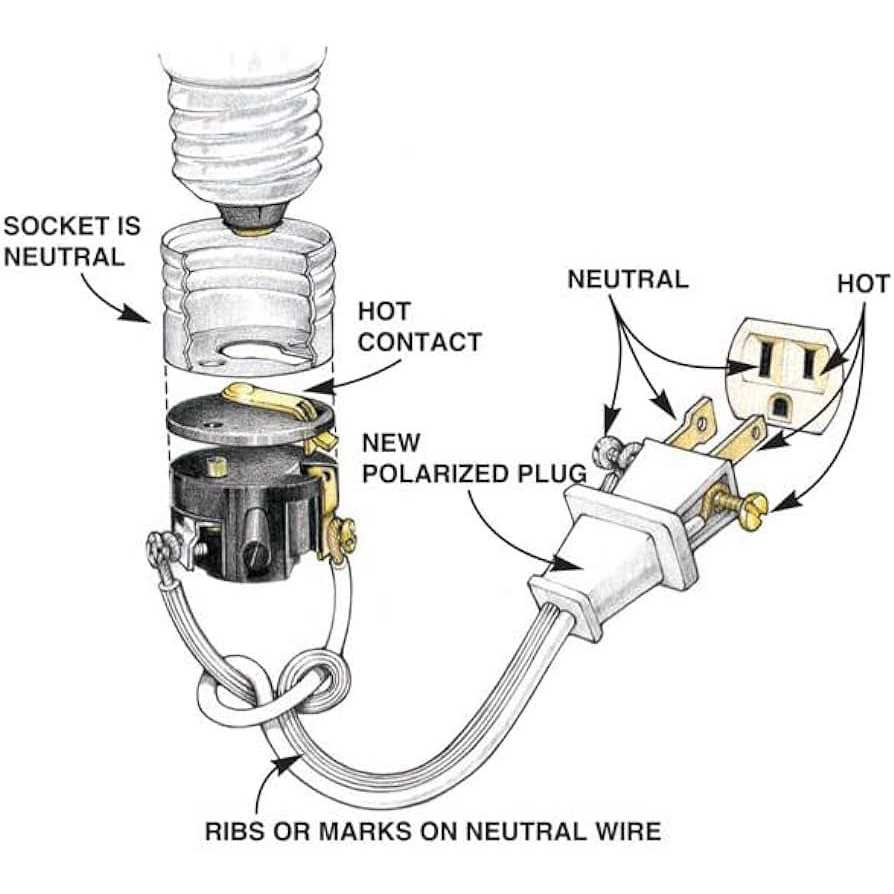 SOCKET IS NEUTRAL

HOT CONTACT

NEUTRAL

HOT

NEW POLARIZED PLUG

RIBS OR MARKS ON NEUTRAL WIRE