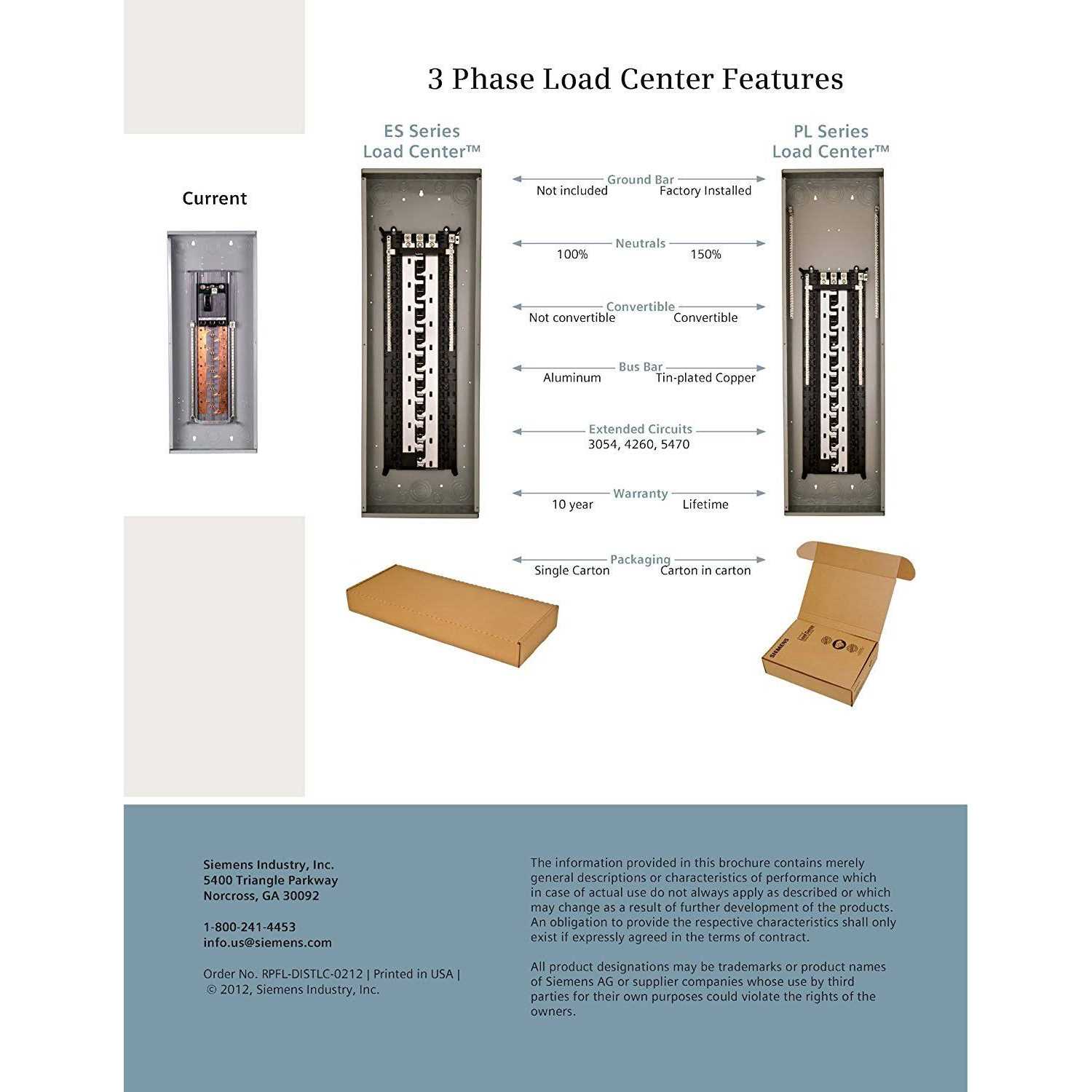 3 Phase Load Center Features

Current

ES Series
Load Center™

PL Series
Load Center™

Ground Bar
Not included
Factory Installed

Neutrals
100%
150%

Convertible
Not convertible
Convertible

Bus Bar
Aluminum
Tin-plated Copper

Extended Circuits
3054, 4260, 5470

Warranty
10 year
Lifetime

Packaging
Single Carton
Carton in carton

SIEMENS

Siemens Industry, Inc.
5400 Triangle Parkway
Norcross, GA 30092

1-800-241-4453
info.us@siemens.com

Order No. RPFL-DISTLC-0212 | Printed in USA | © 2012, Siemens Industry, Inc.

The information provided in this brochure contains merely general descriptions or characteristics of performance which in case of actual use do not always apply as described or which may change as a result of further development of the products. An obligation to provide the respective characteristics shall only exist if expressly agreed in the terms of contract.

All product designations may be trademarks or product names of Siemens AG or supplier companies whose use by third parties for their own purposes could violate the rights of the owners.