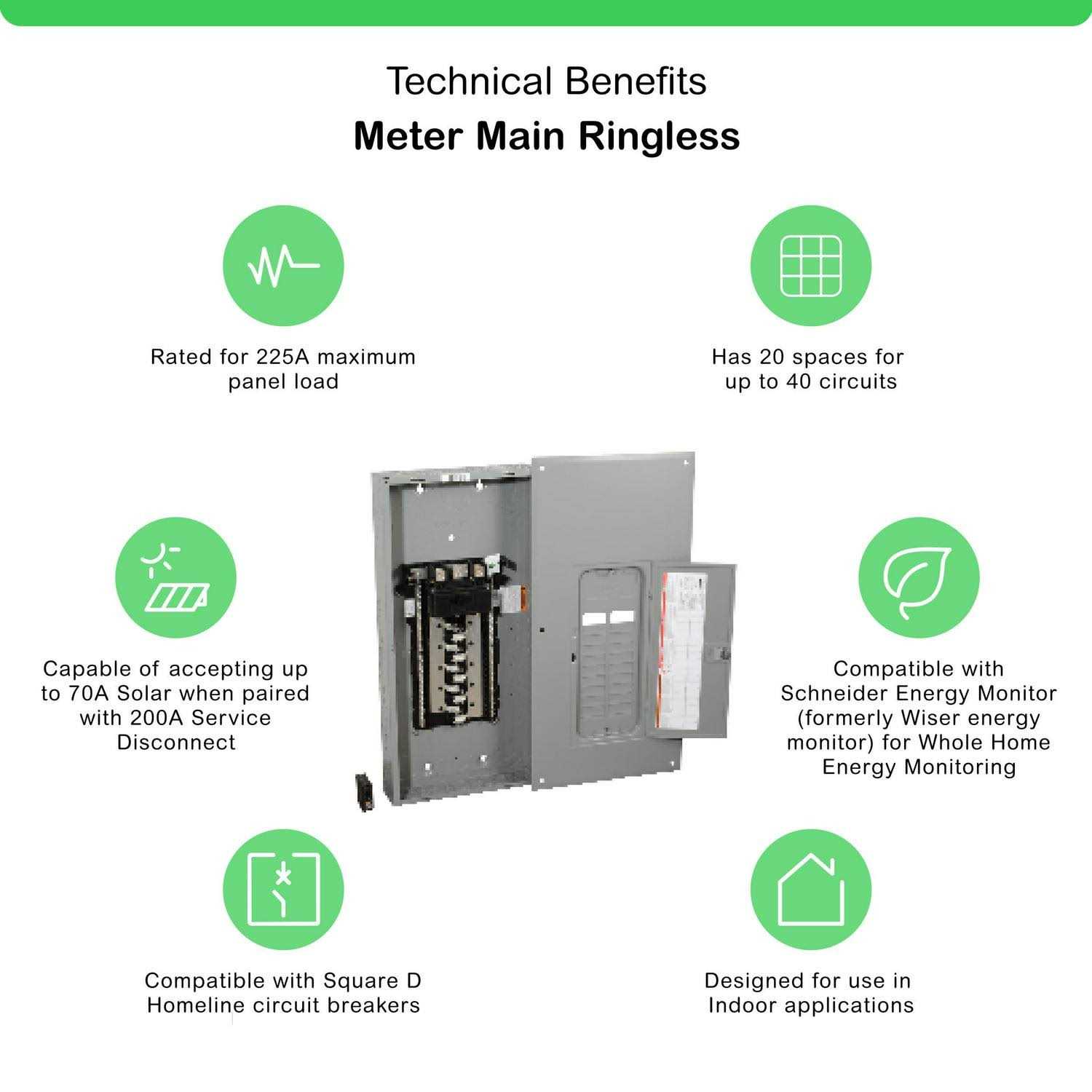 Technical Benefits
Meter Main Ringless

Rated for 225A maximum panel load

Has 20 spaces for up to 40 circuits

Capable of accepting up to 70A Solar when paired with 200A Service Disconnect

Compatible with Schneider Energy Monitor (formerly Wiser energy monitor) for Whole Home Energy Monitoring

Compatible with Square D Homeline circuit breakers

Designed for use in Indoor applications