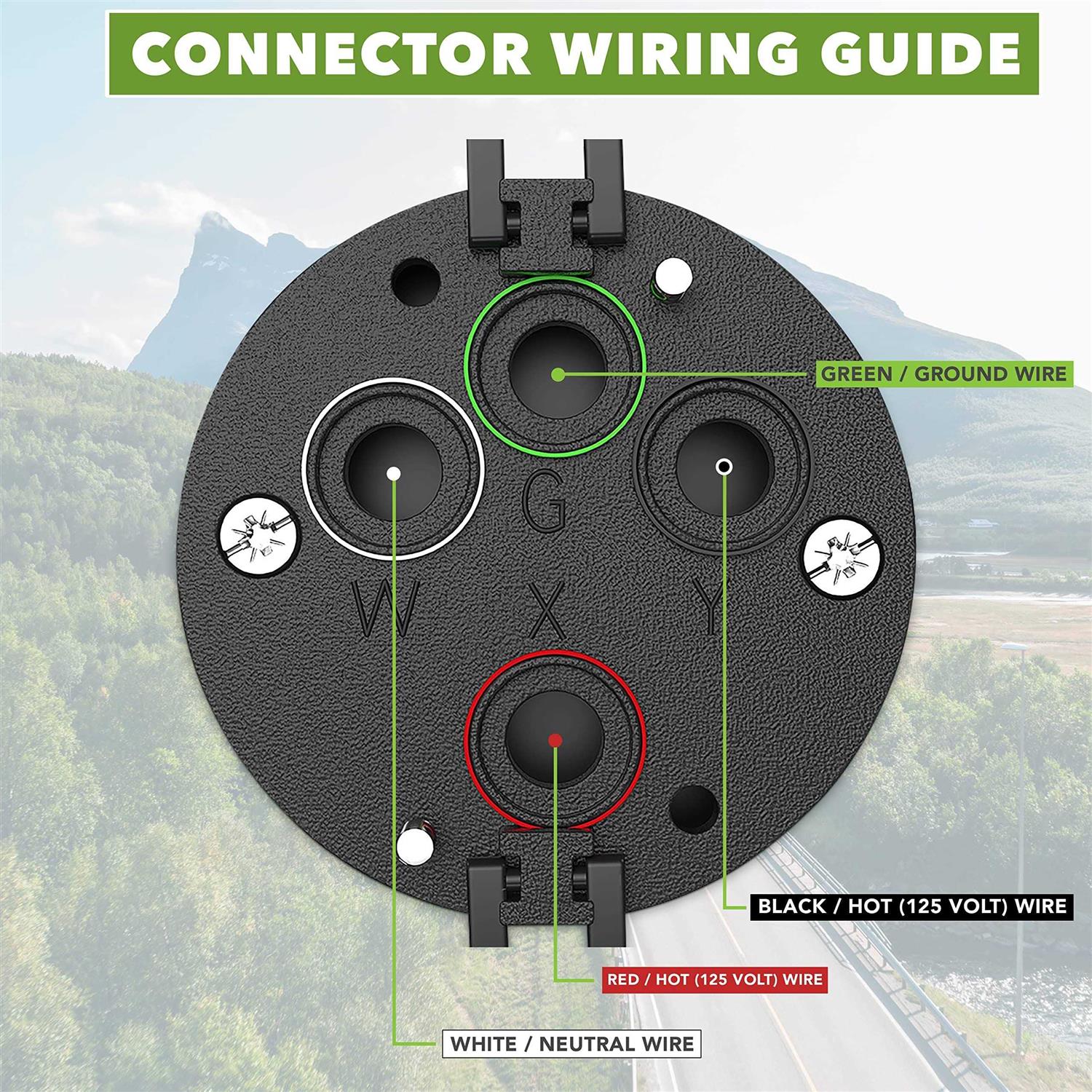 CONNECTOR WIRING GUIDE

GREEN / GROUND WIRE

G

W

X

Y

BLACK / HOT (125 VOLT) WIRE

RED / HOT (125 VOLT) WIRE

WHITE / NEUTRAL WIRE