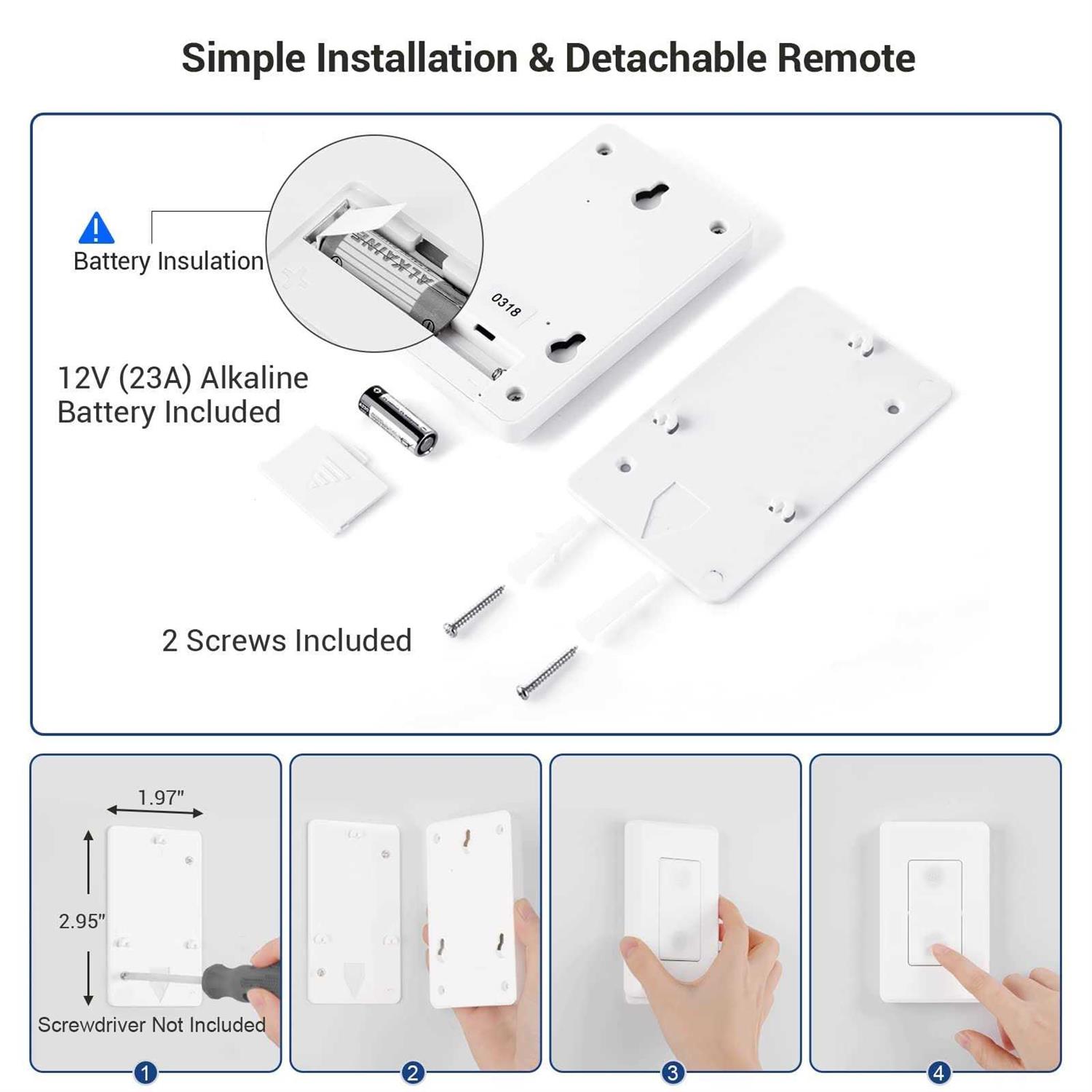 Simple Installation & Detachable Remote

Battery Insulation

ALKALINE

0318

12V (23A) Alkaline Battery Included

2 Screws Included

1.97"

2.95"

Screwdriver Not Included

1

2

3

4