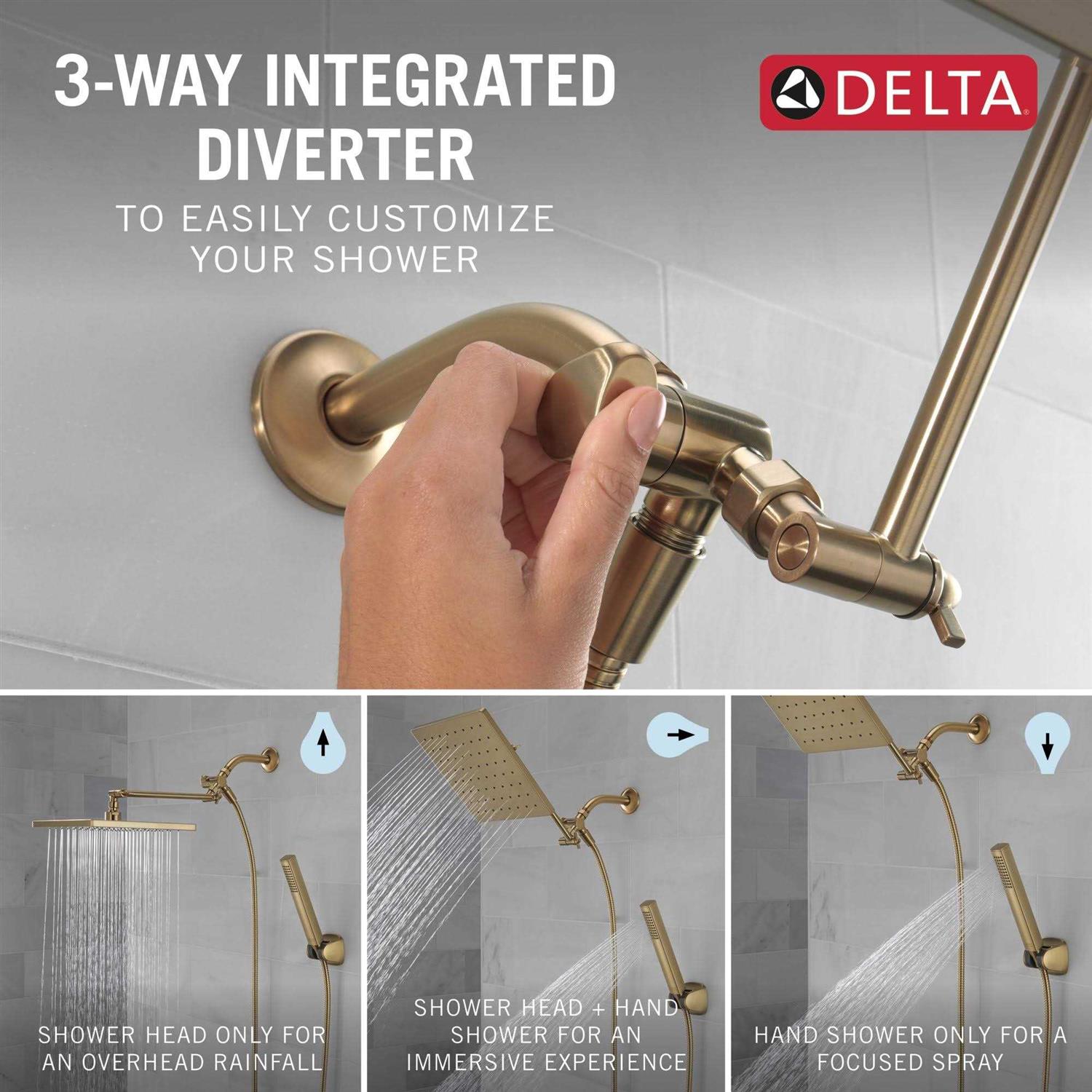 3-WAY INTEGRATED DIVERTER

TO EASILY CUSTOMIZE YOUR SHOWER

DELTA

SHOWER HEAD ONLY FOR AN OVERHEAD RAINFALL

SHOWER HEAD + HAND SHOWER FOR AN IMMERSIVE EXPERIENCE

HAND SHOWER ONLY FOR A FOCUSED SPRAY