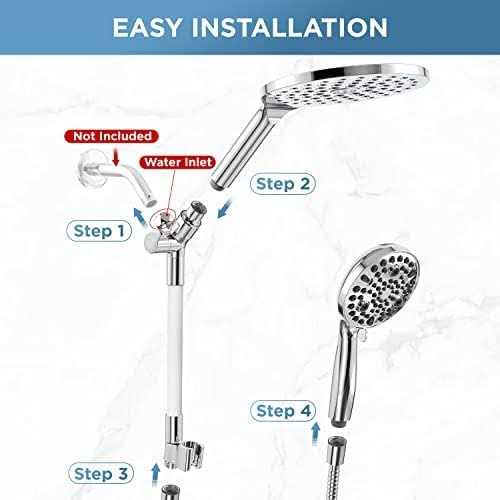 EASY INSTALLATION

Not Included

Water Inlet

Step 2

Step 1

Step 4

Step 3