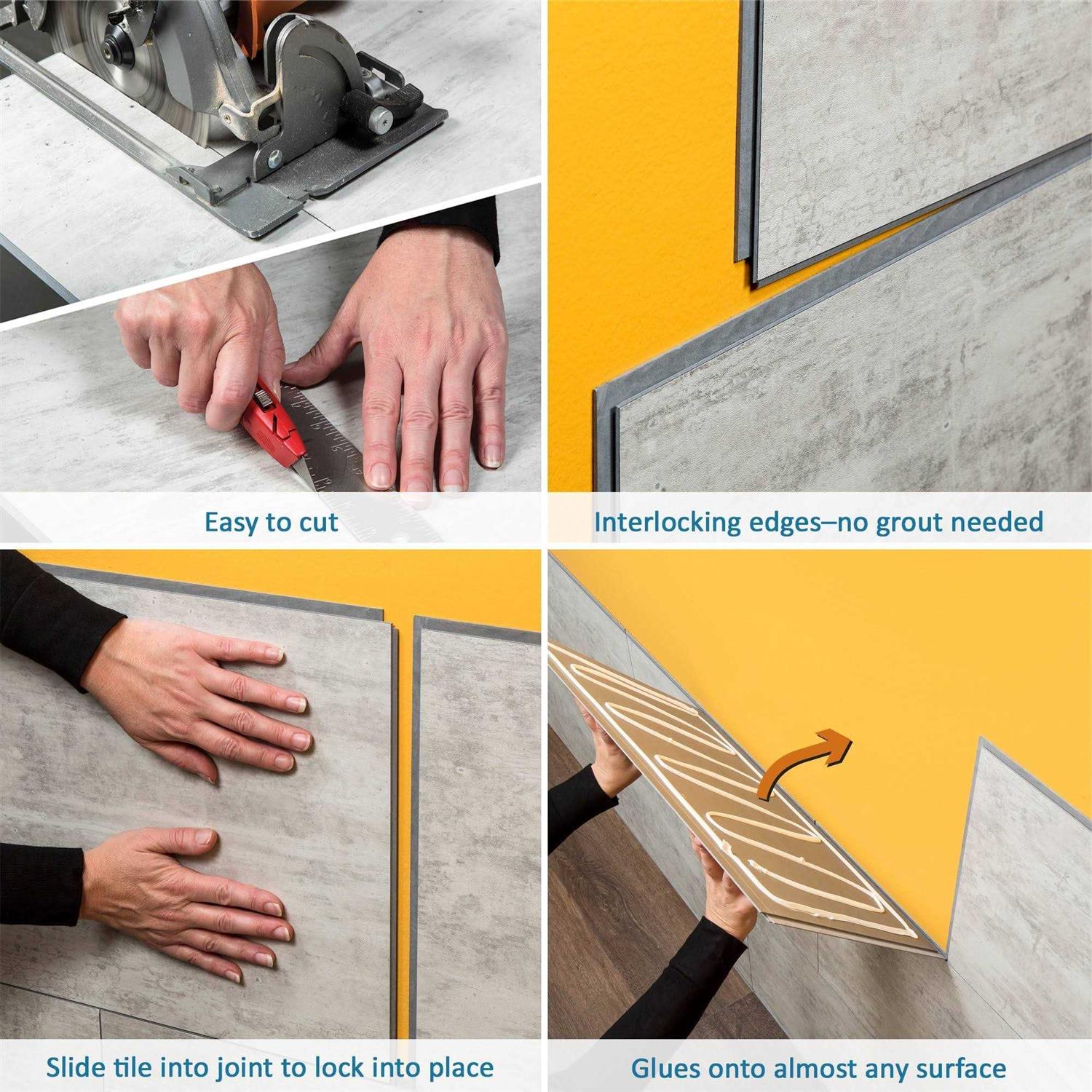 Easy to cut

Interlocking edges–no grout needed

Slide tile into joint to lock into place

Glues onto almost any surface