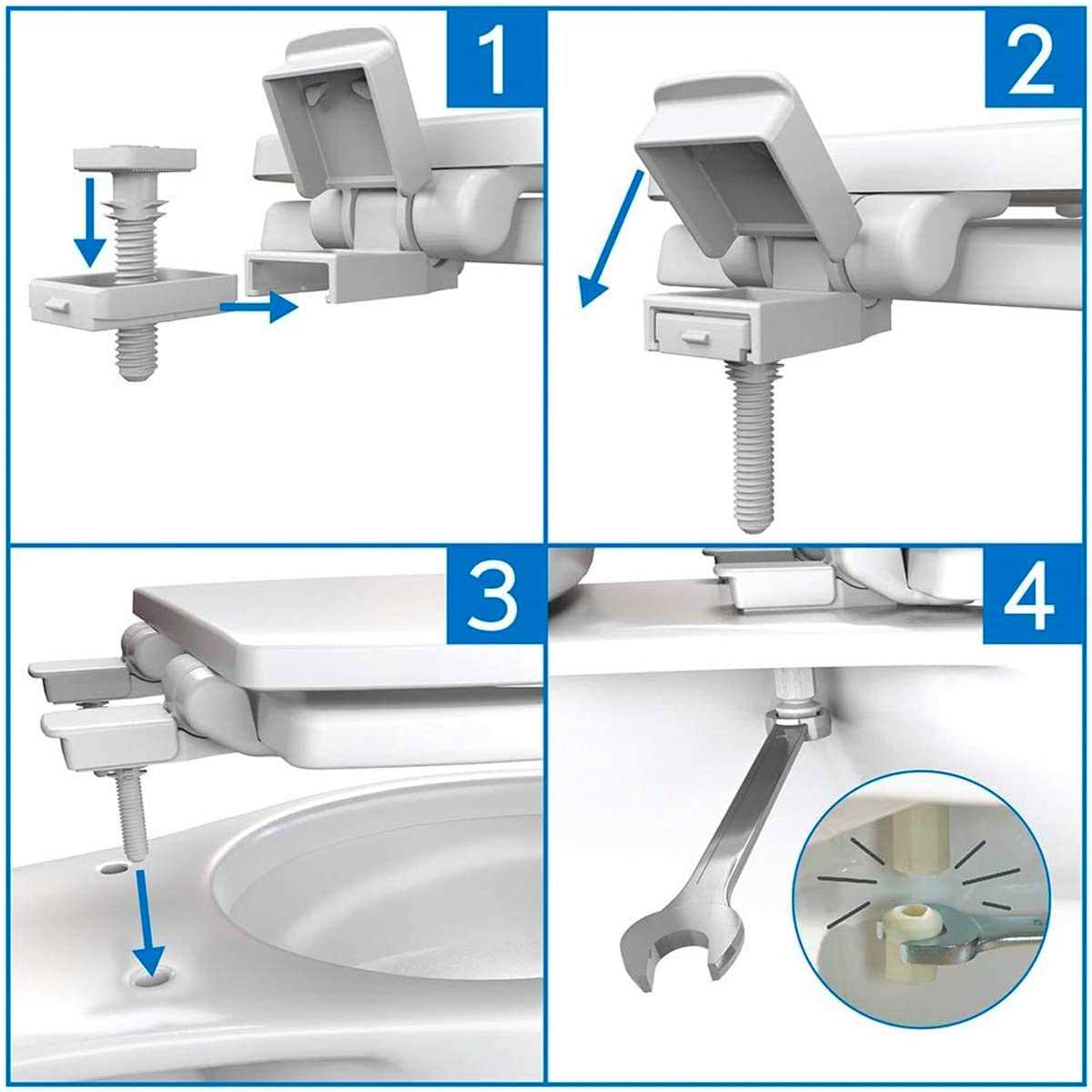 1
2
3
4