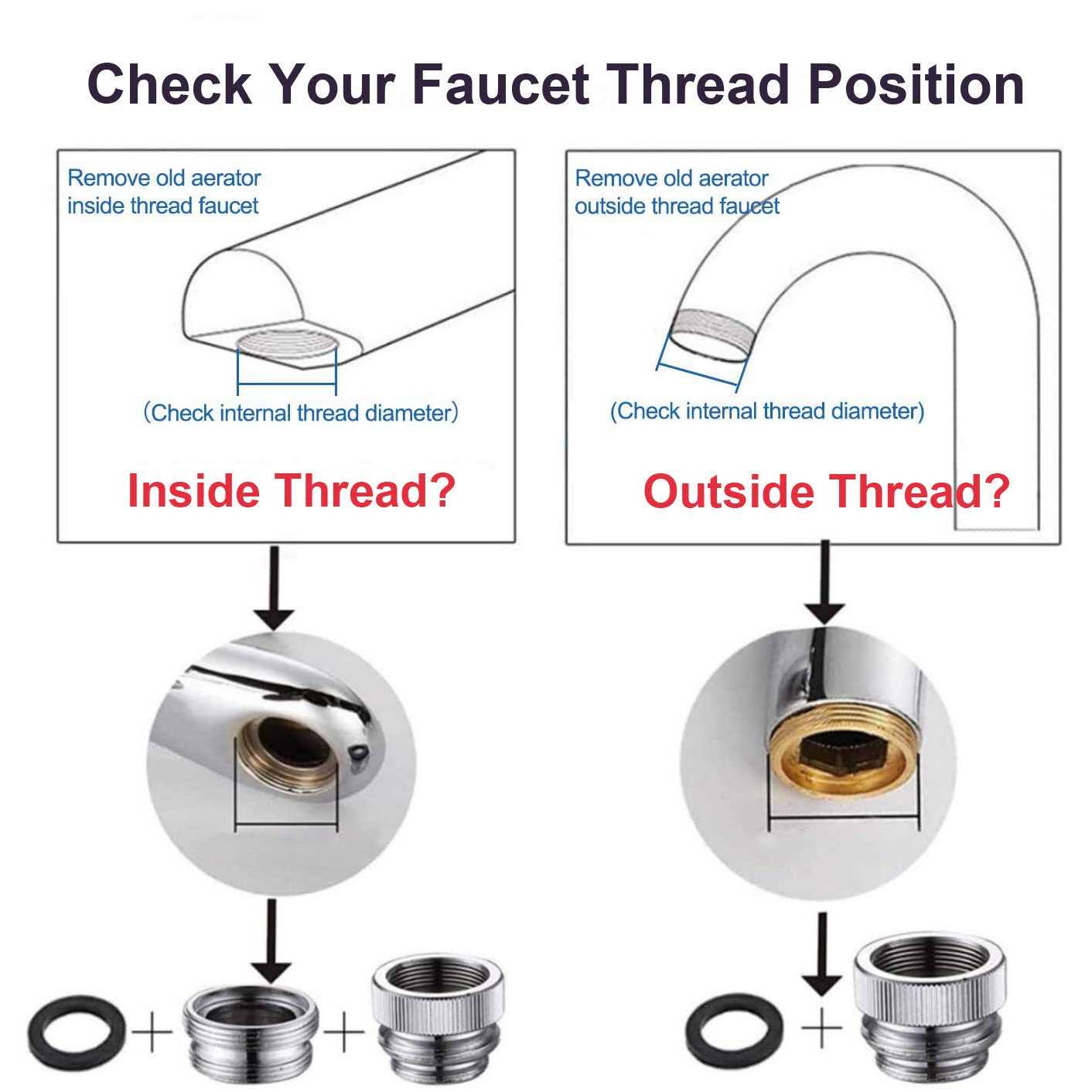 Check Your Faucet Thread Position

Remove old aerator inside thread faucet

(Check internal thread diameter)

Inside Thread?

Remove old aerator outside thread faucet

(Check internal thread diameter)

Outside Thread?

+ +

+