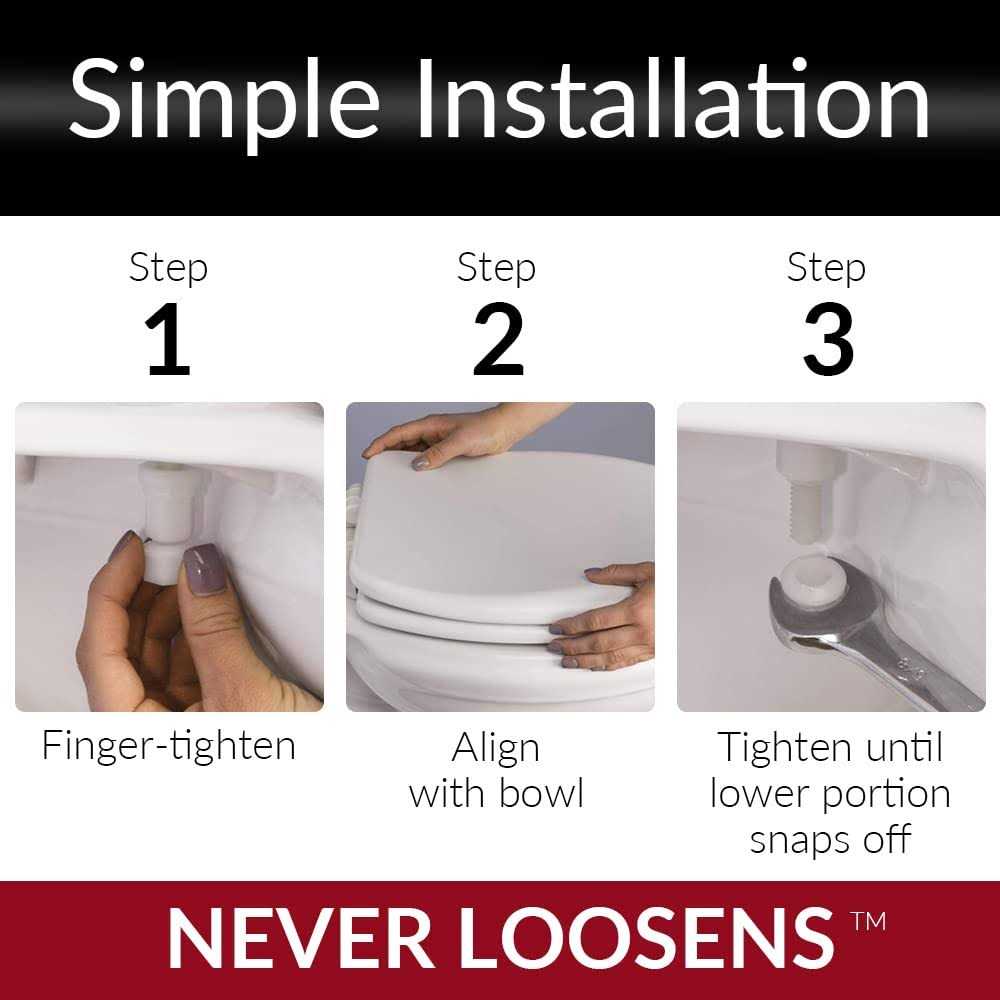 Simple Installation

Step
1

Finger-tighten

Step
2

Align with bowl

Step
3

Tighten until lower portion snaps off

NEVER LOOSENS™