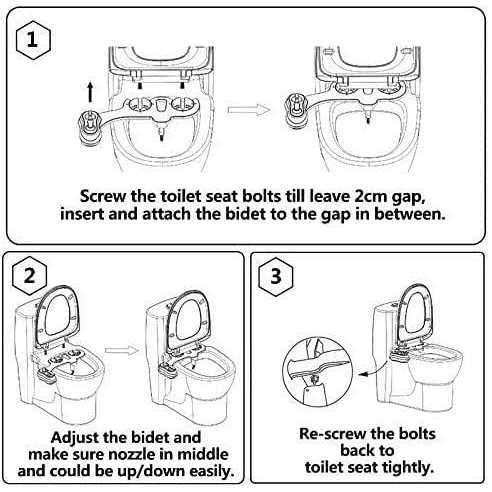 1

Screw the toilet seat bolts till leave 2cm gap, insert and attach the bidet to the gap in between.

2

Adjust the bidet and make sure nozzle in middle and could be up/down easily.

3

Re-screw the bolts back to toilet seat tightly.