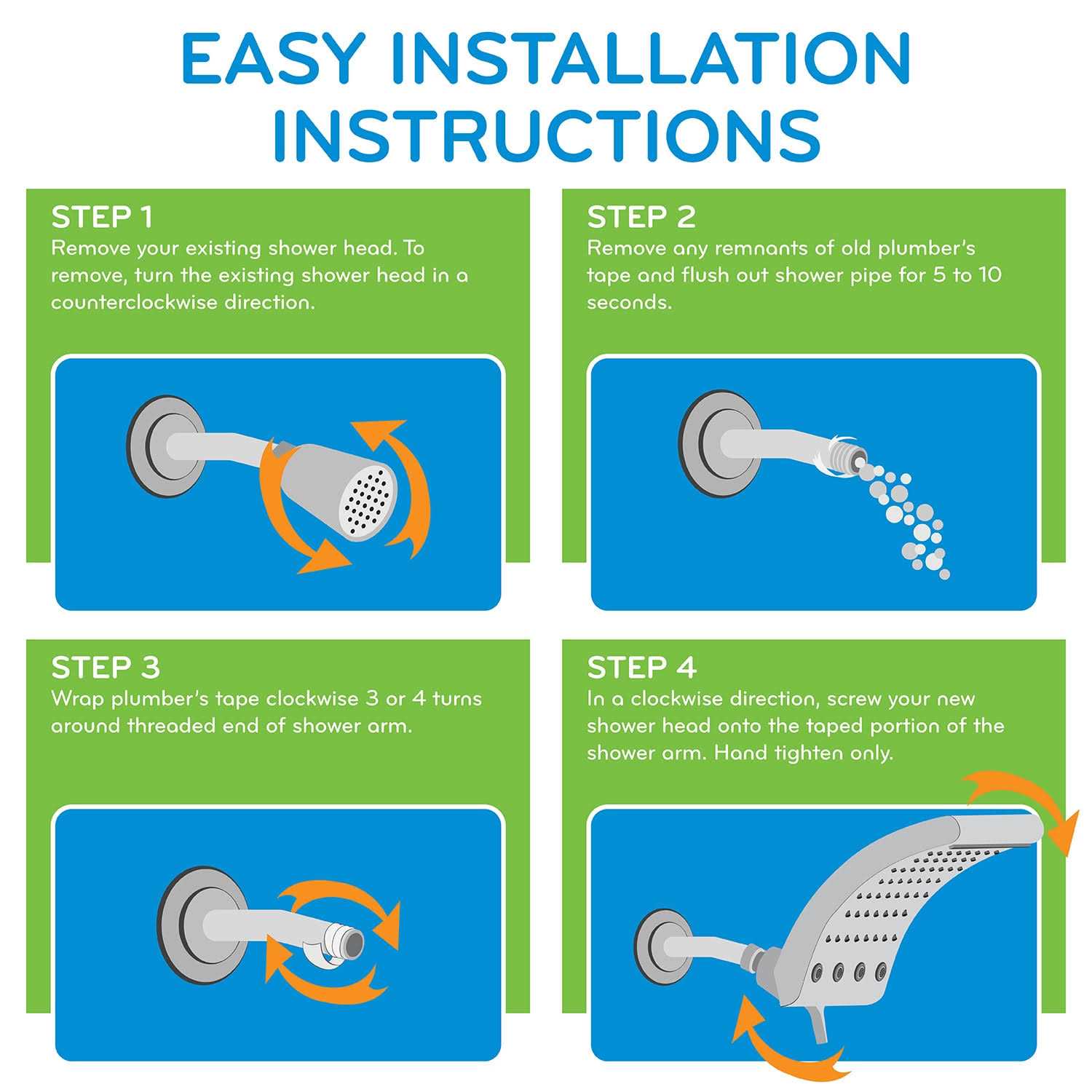 EASY INSTALLATION INSTRUCTIONS

STEP 1
Remove your existing shower head. To remove, turn the existing shower head in a counterclockwise direction.

STEP 2
Remove any remnants of old plumber's tape and flush out shower pipe for 5 to 10 seconds.

STEP 3
Wrap plumber's tape clockwise 3 or 4 turns around threaded end of shower arm.

STEP 4
In a clockwise direction, screw your new shower head onto the taped portion of the shower arm. Hand tighten only.