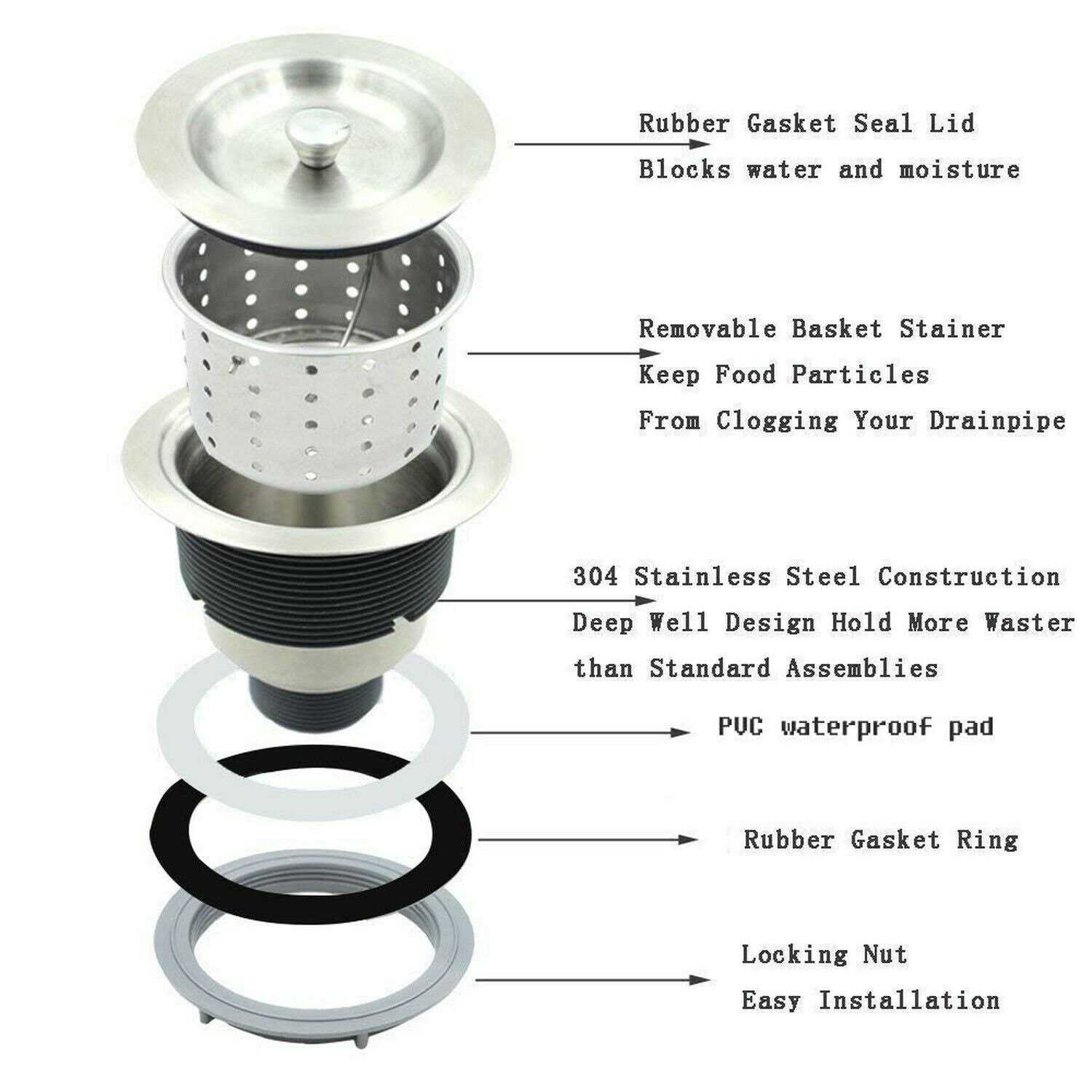 Rubber Gasket Seal Lid
Blocks water and moisture

Removable Basket Stainer
Keep Food Particles
From Clogging Your Drainpipe

304 Stainless Steel Construction
Deep Well Design Hold More Waster
than Standard Assemblies

PVC waterproof pad

Rubber Gasket Ring

Locking Nut
Easy Installation