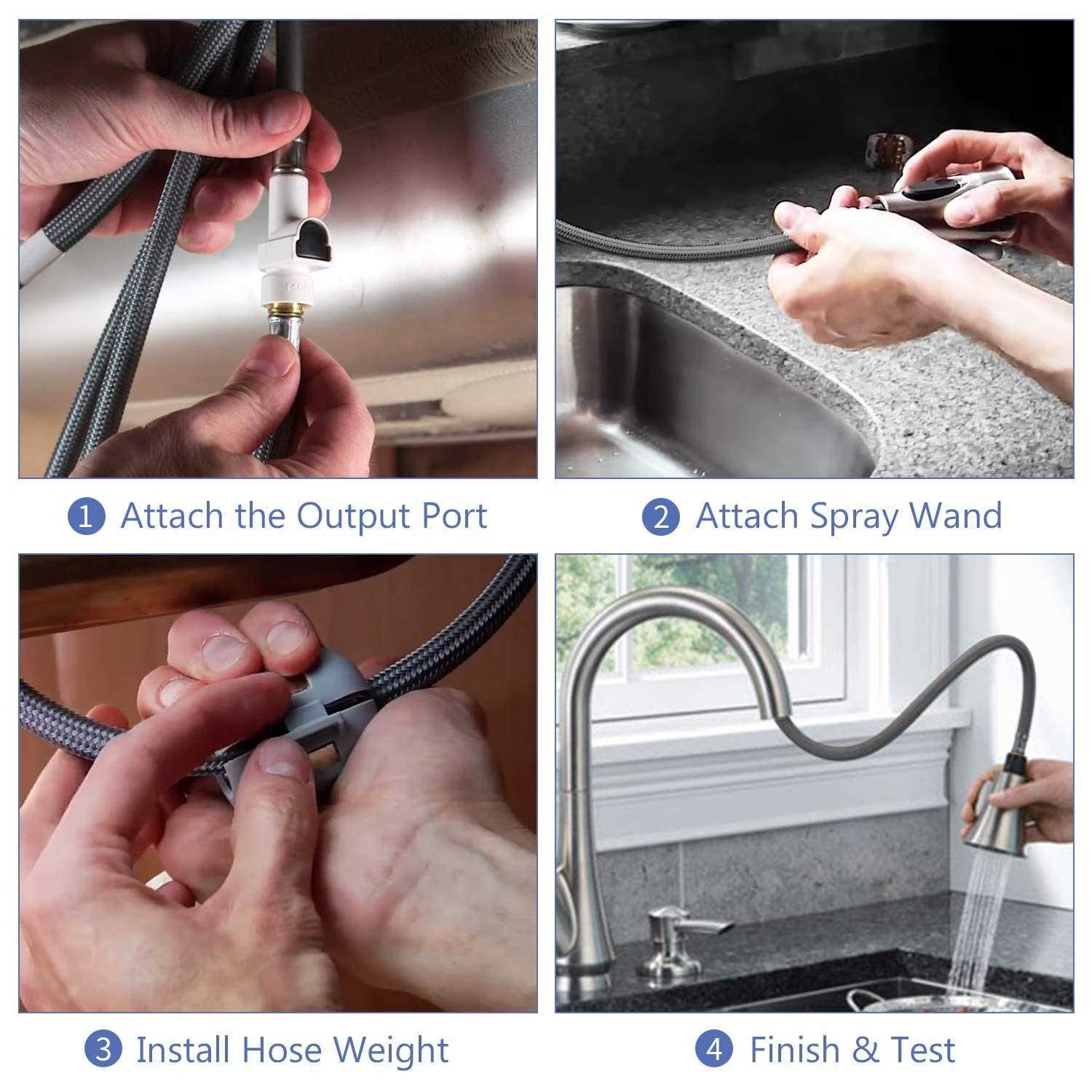 1 Attach the Output Port

2 Attach Spray Wand

3 Install Hose Weight

4 Finish & Test