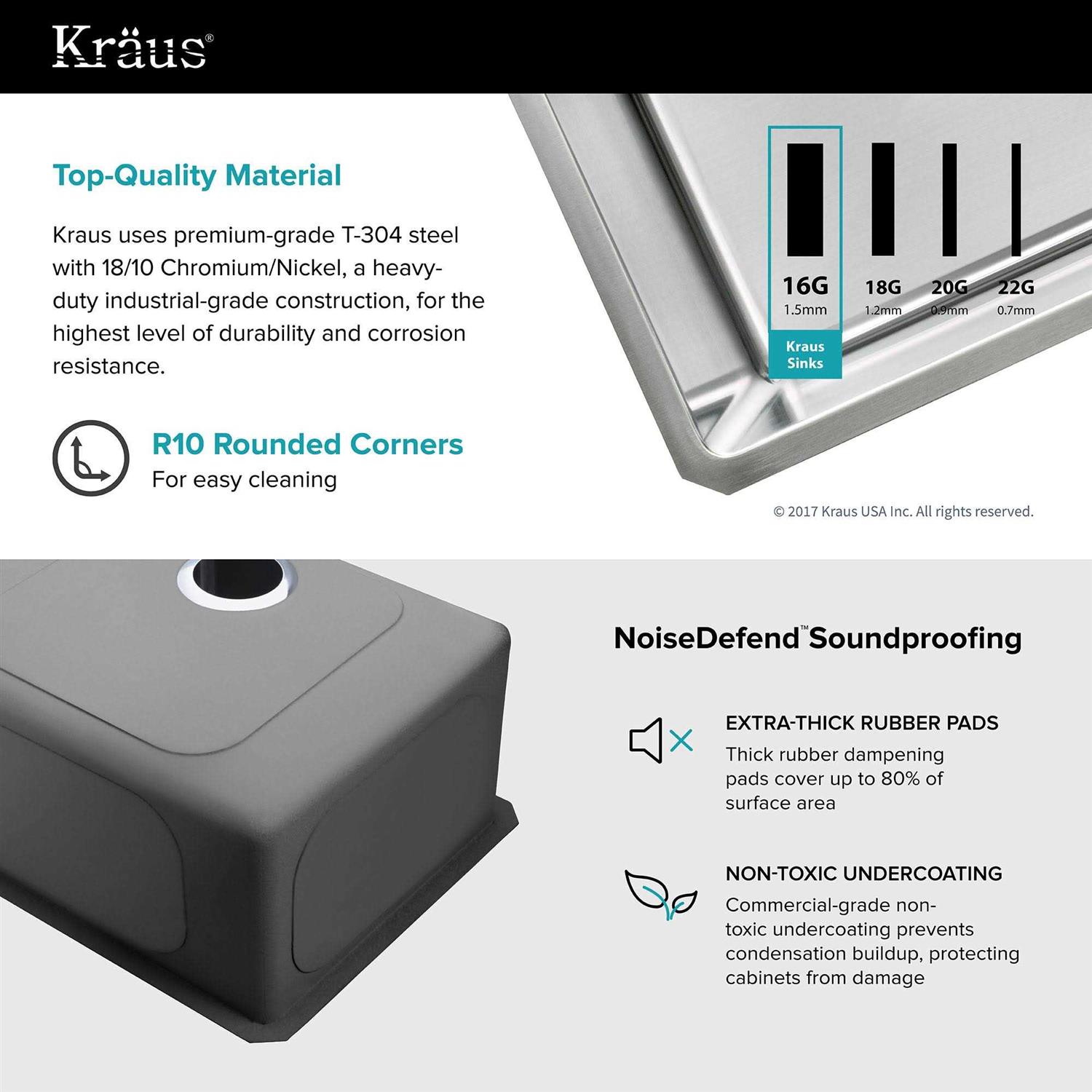 Kräus®

Top-Quality Material

Kraus uses premium-grade T-304 steel with 18/10 Chromium/Nickel, a heavy-duty industrial-grade construction, for the highest level of durability and corrosion resistance.

R10 Rounded Corners
For easy cleaning

16G
1.5mm
Kraus Sinks

18G
1.2mm

20G
0.9mm

22G
0.7mm

© 2017 Kraus USA Inc. All rights reserved.

NoiseDefend™ Soundproofing

EXTRA-THICK RUBBER PADS
Thick rubber dampening pads cover up to 80% of surface area

NON-TOXIC UNDERCOATING
Commercial-grade non-toxic undercoating prevents condensation buildup, protecting cabinets from damage