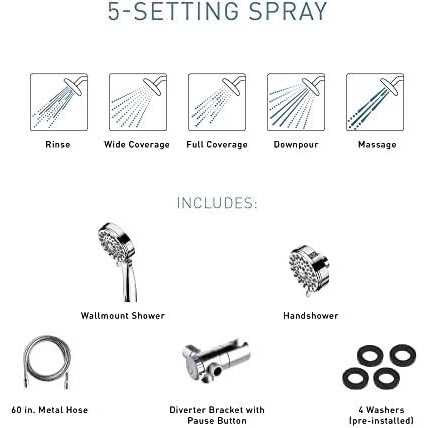 5-SETTING SPRAY

Rinse

Wide Coverage

Full Coverage

Downpour

Massage

INCLUDES:

Wallmount Shower

Handshower

60 in. Metal Hose

Diverter Bracket with Pause Button

4 Washers (pre-installed)