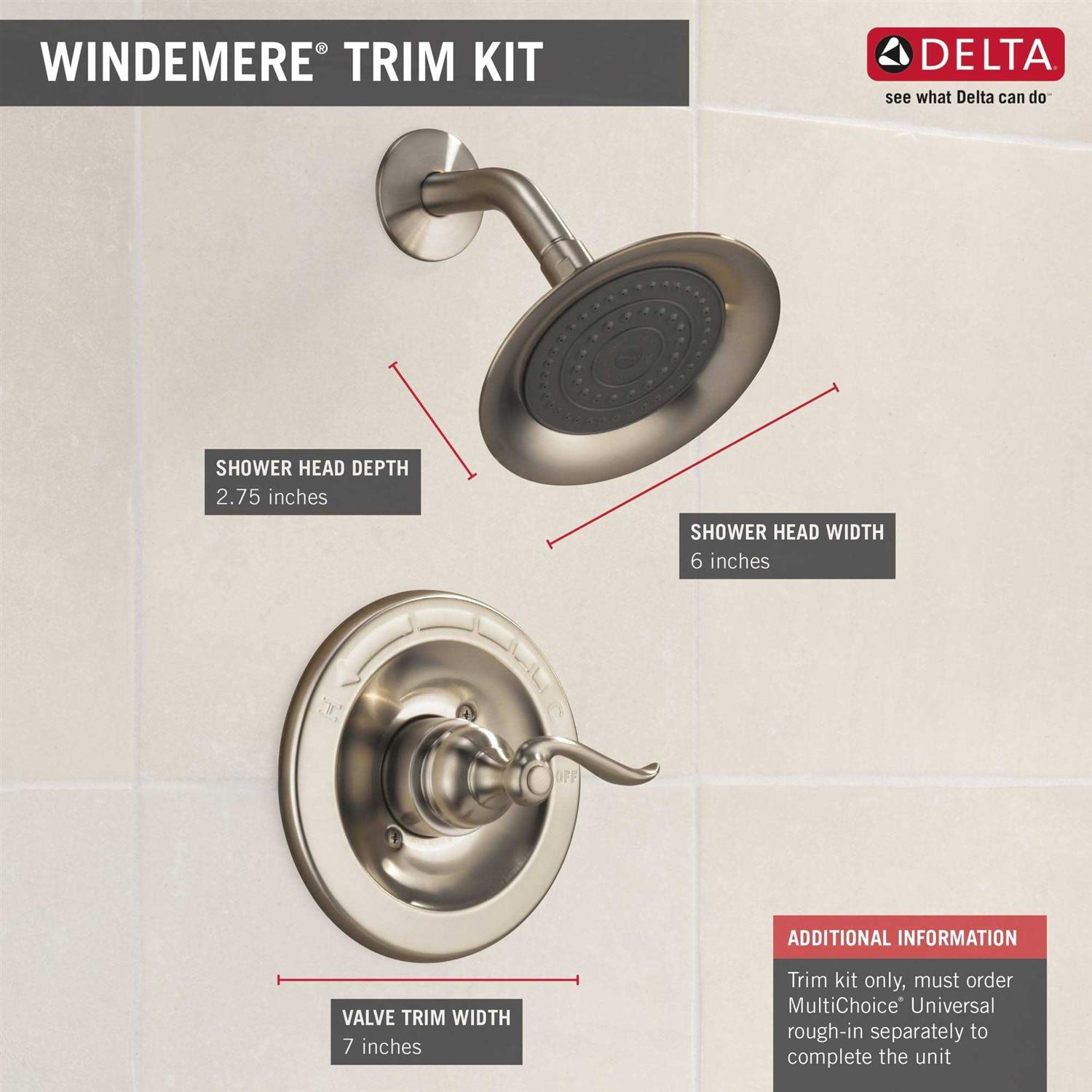 WINDEMERE® TRIM KIT

DELTA
see what Delta can do™

SHOWER HEAD DEPTH
2.75 inches

SHOWER HEAD WIDTH
6 inches

H
C
OFF

VALVE TRIM WIDTH
7 inches

ADDITIONAL INFORMATION
Trim kit only, must order MultiChoice® Universal rough-in separately to complete the unit