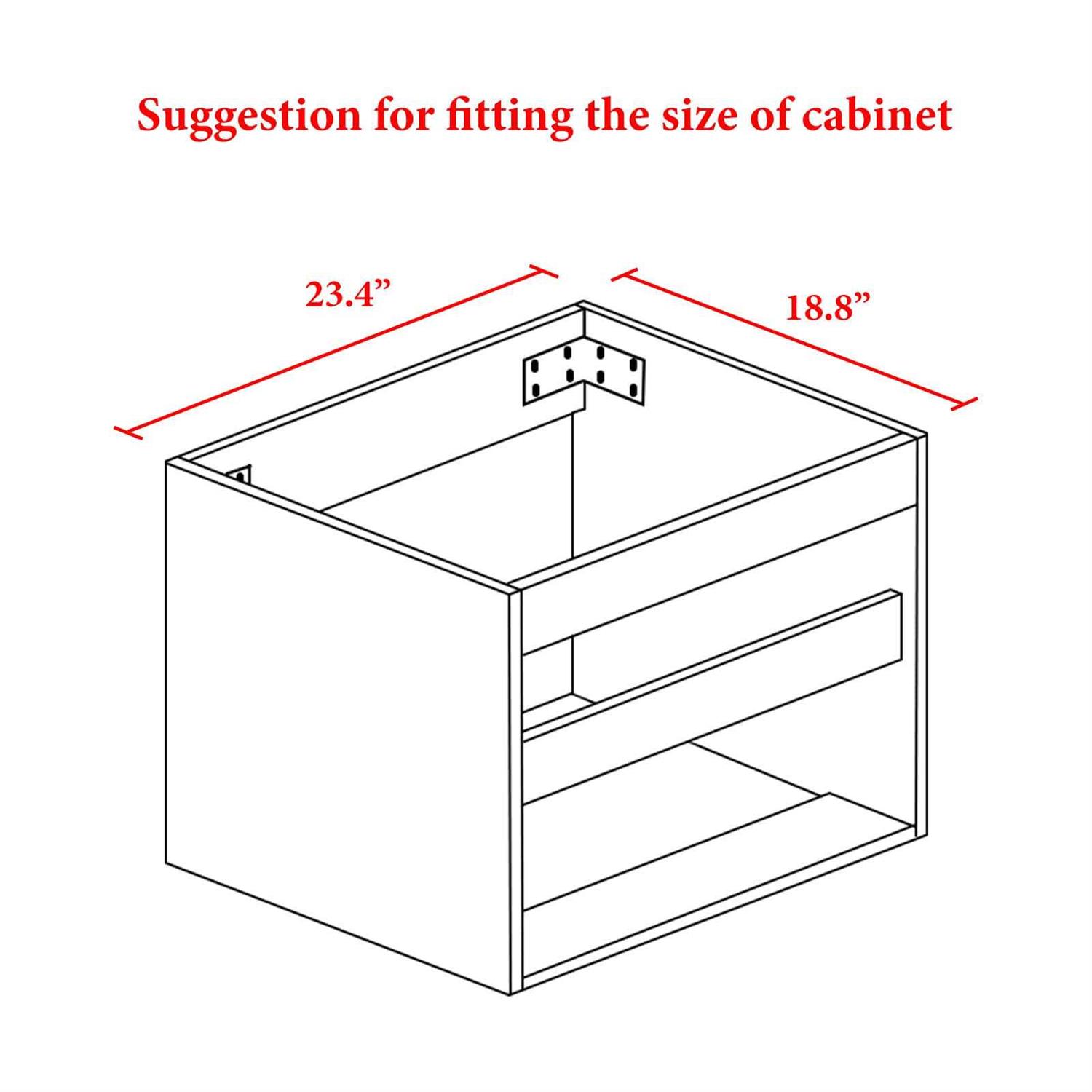 Suggestion for fitting the size of cabinet

23.4”

18.8”