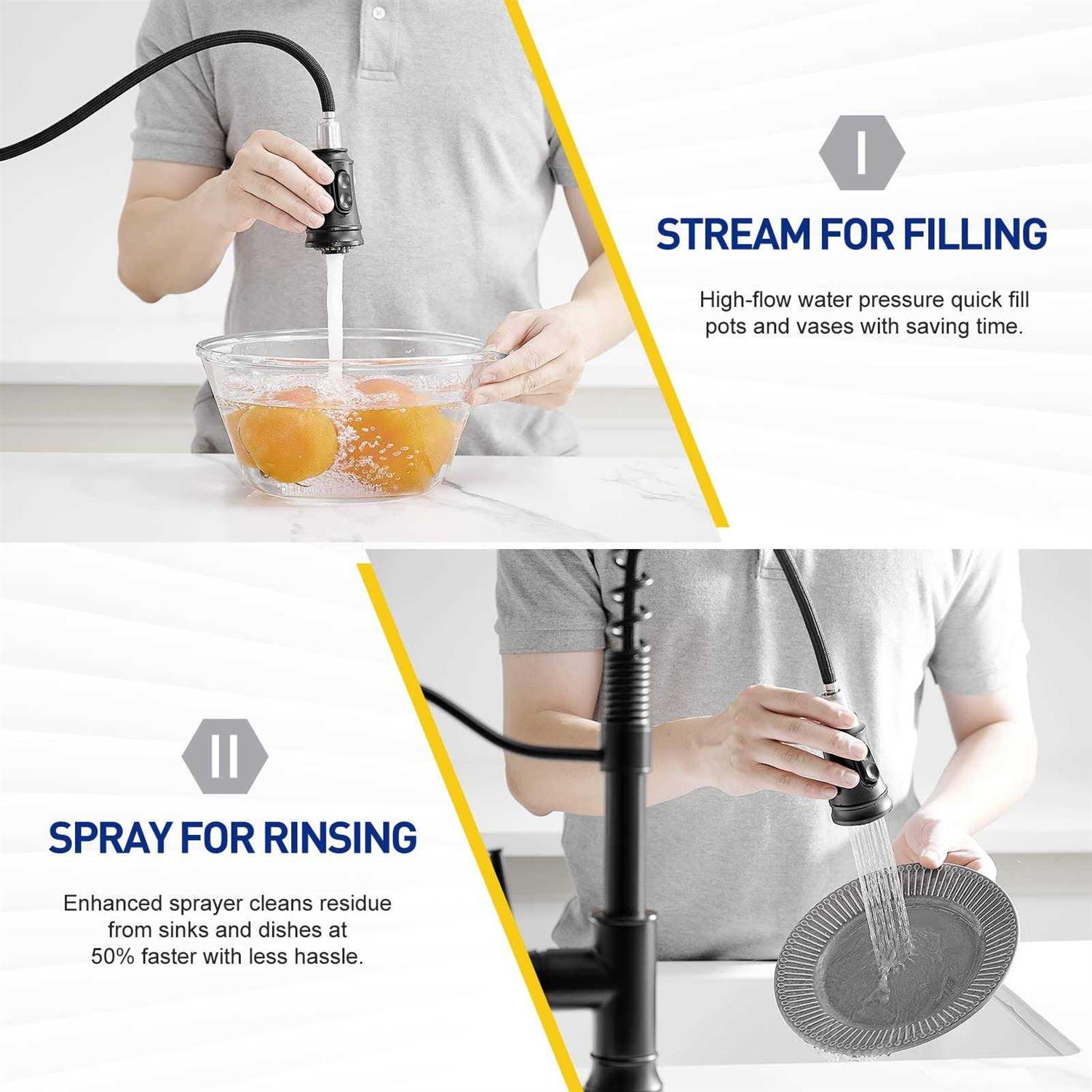 I

STREAM FOR FILLING

High-flow water pressure quick fill pots and vases with saving time.

II

SPRAY FOR RINSING

Enhanced sprayer cleans residue from sinks and dishes at 50% faster with less hassle.