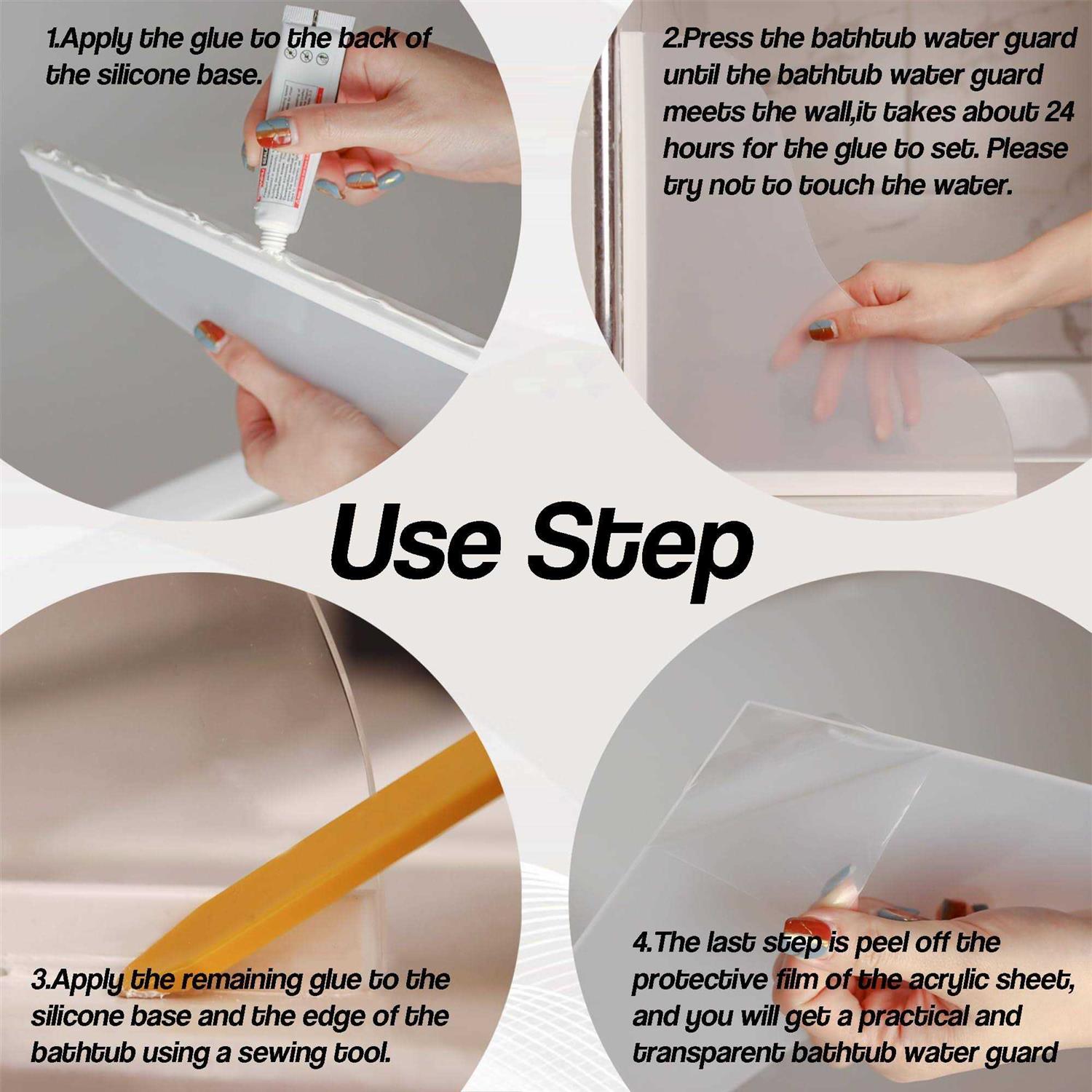 1.Apply the glue to the back of the silicone base.

2.Press the bathtub water guard until the bathtub water guard meets the wall,it takes about 24 hours for the glue to set. Please try not to touch the water.

Use Step

3.Apply the remaining glue to the silicone base and the edge of the bathtub using a sewing tool.

4.The last step is peel off the protective film of the acrylic sheet, and you will get a practical and transparent bathtub water guard